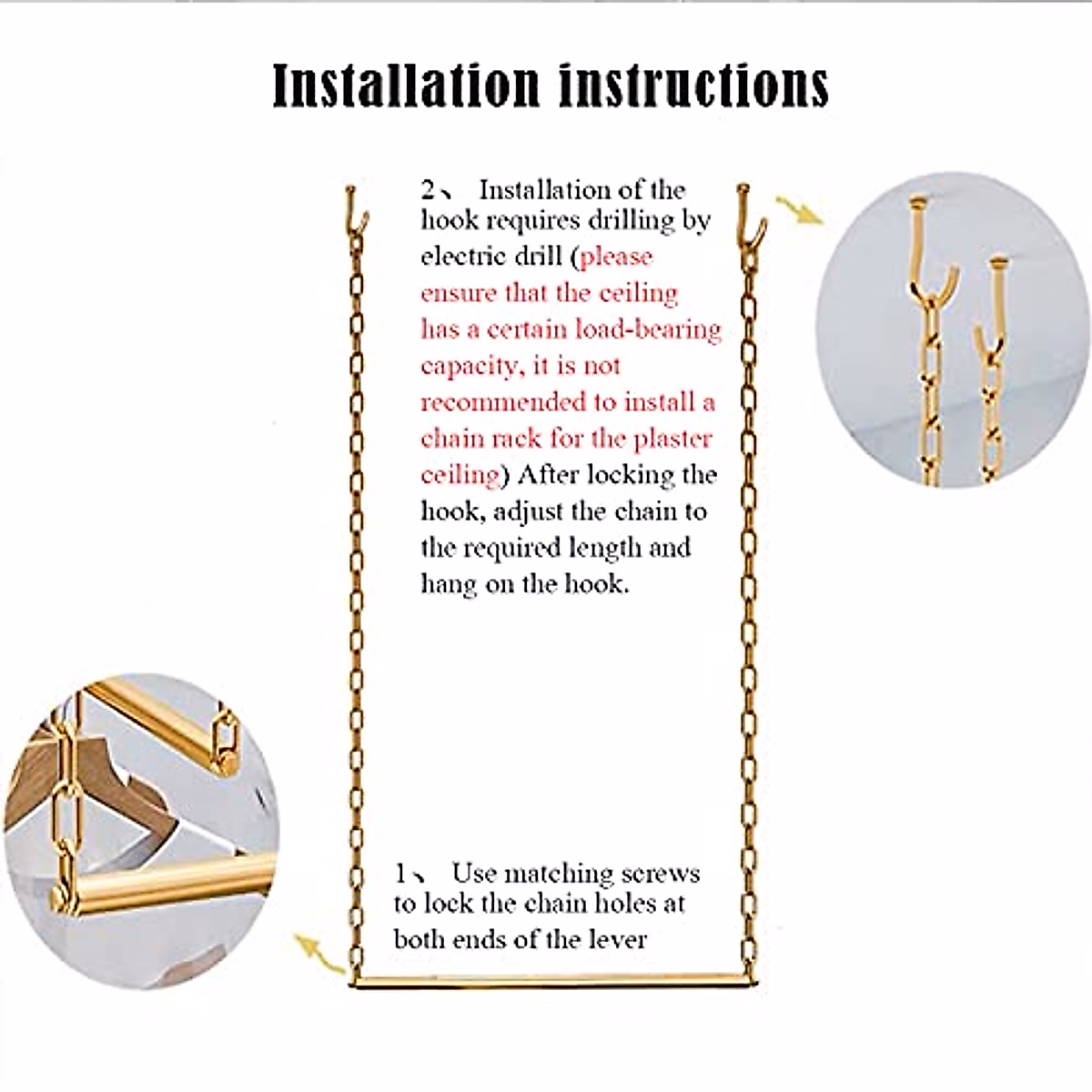 Installation instructions

2、 Installation of the hook requires drilling by electric drill (please ensure that the ceiling has a certain load-bearing capacity, it is not recommended to install a chain rack for the plaster ceiling) After locking the hook, adjust the chain to the required length and hang on the hook.

1、 Use matching screws to lock the chain holes at both ends of the lever