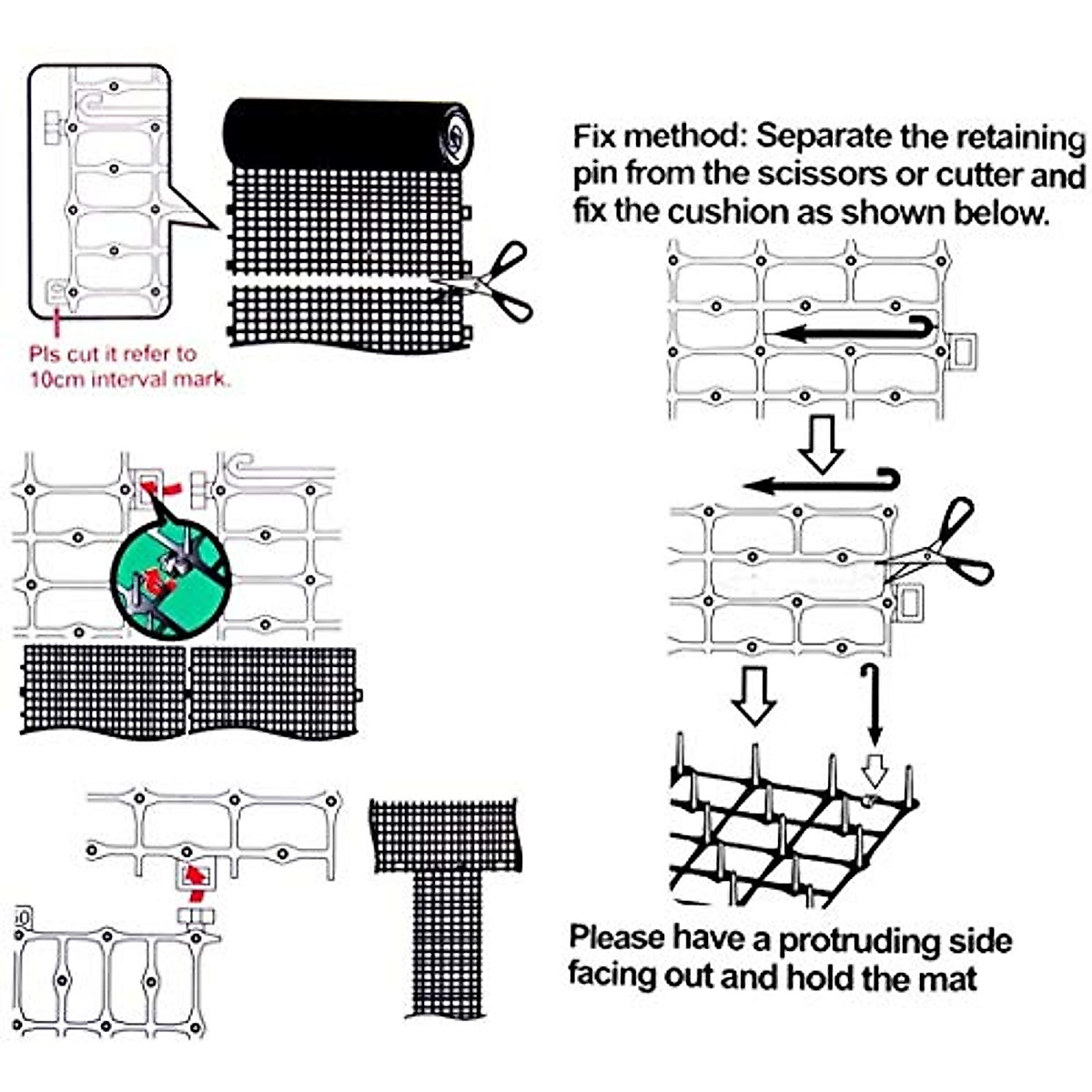 Pls cut it refer to 10cm interval mark.

Fix method: Separate the retaining pin from the scissors or cutter and fix the cushion as shown below.

Please have a protruding side facing out and hold the mat