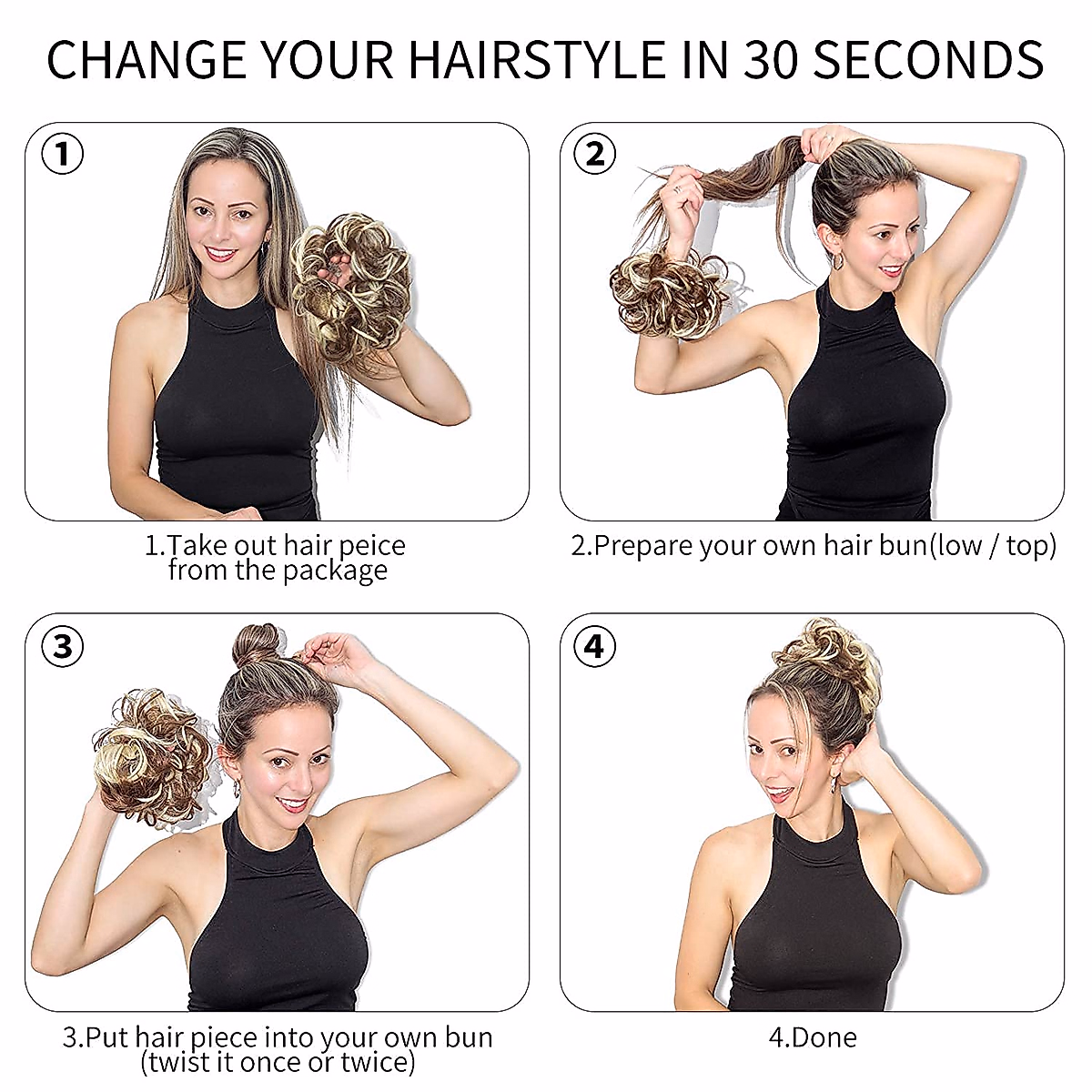 CHANGE YOUR HAIRSTYLE IN 30 SECONDS

①

1.Take out hair peice from the package

②

2.Prepare your own hair bun(low / top)

③

3.Put hair piece into your own bun (twist it once or twice)

④

4.Done