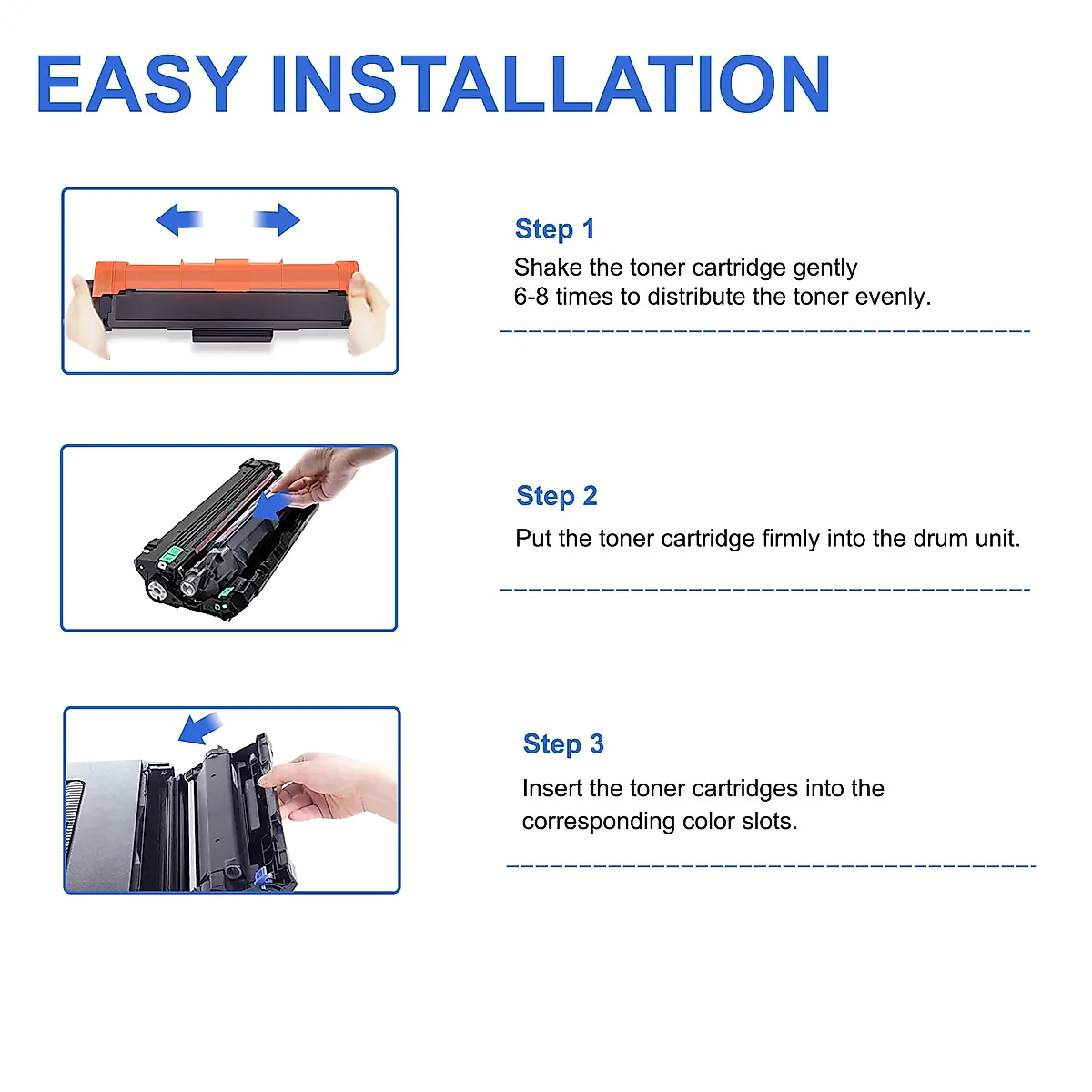 EASY INSTALLATION

Step 1
Shake the toner cartridge gently
6-8 times to distribute the toner evenly.

Step 2
Put the toner cartridge firmly into the drum unit.

Step 3
Insert the toner cartridges into the corresponding color slots.