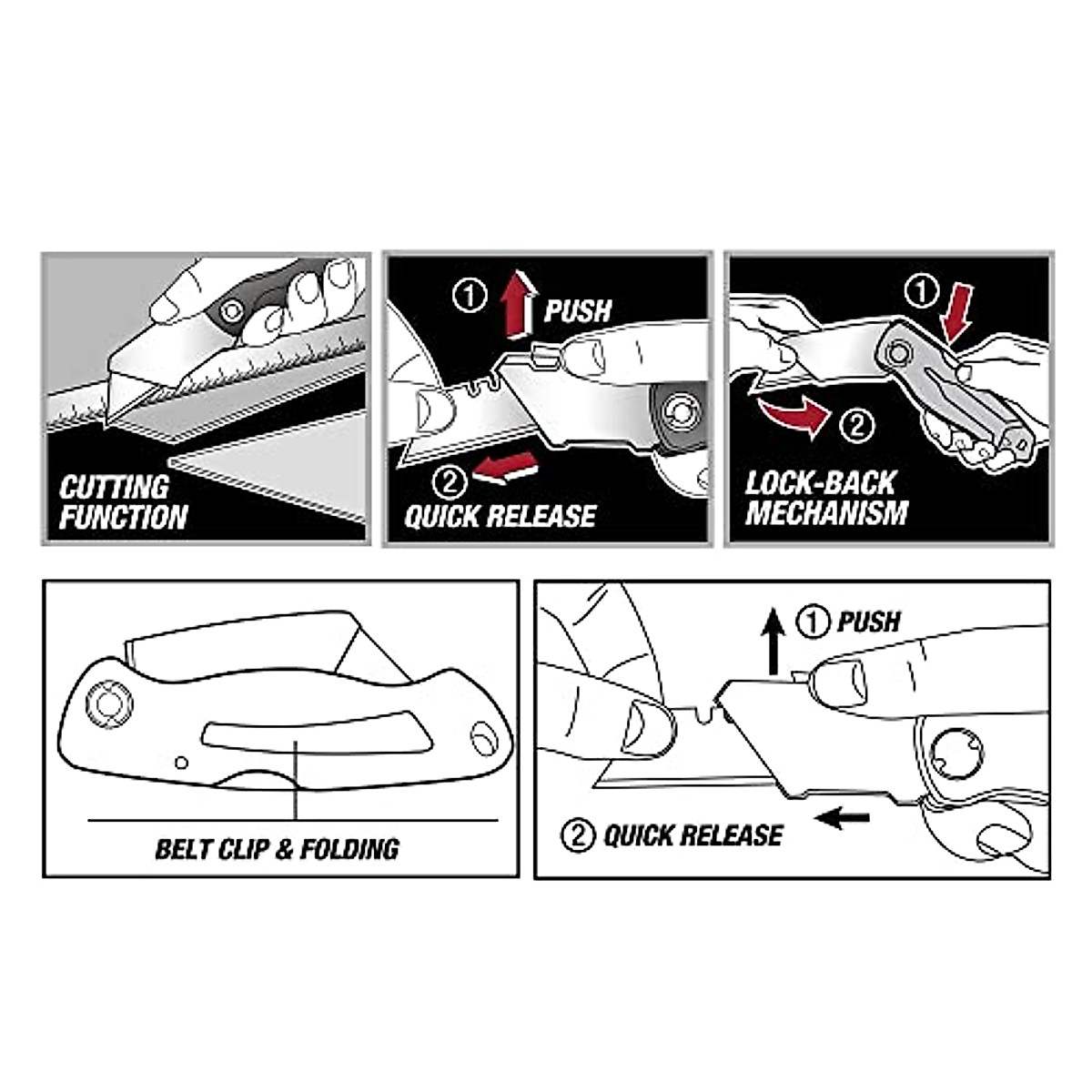 CUTTING FUNCTION

① PUSH

② QUICK RELEASE

①

②

LOCK-BACK MECHANISM

BELT CLIP & FOLDING

① PUSH

② QUICK RELEASE