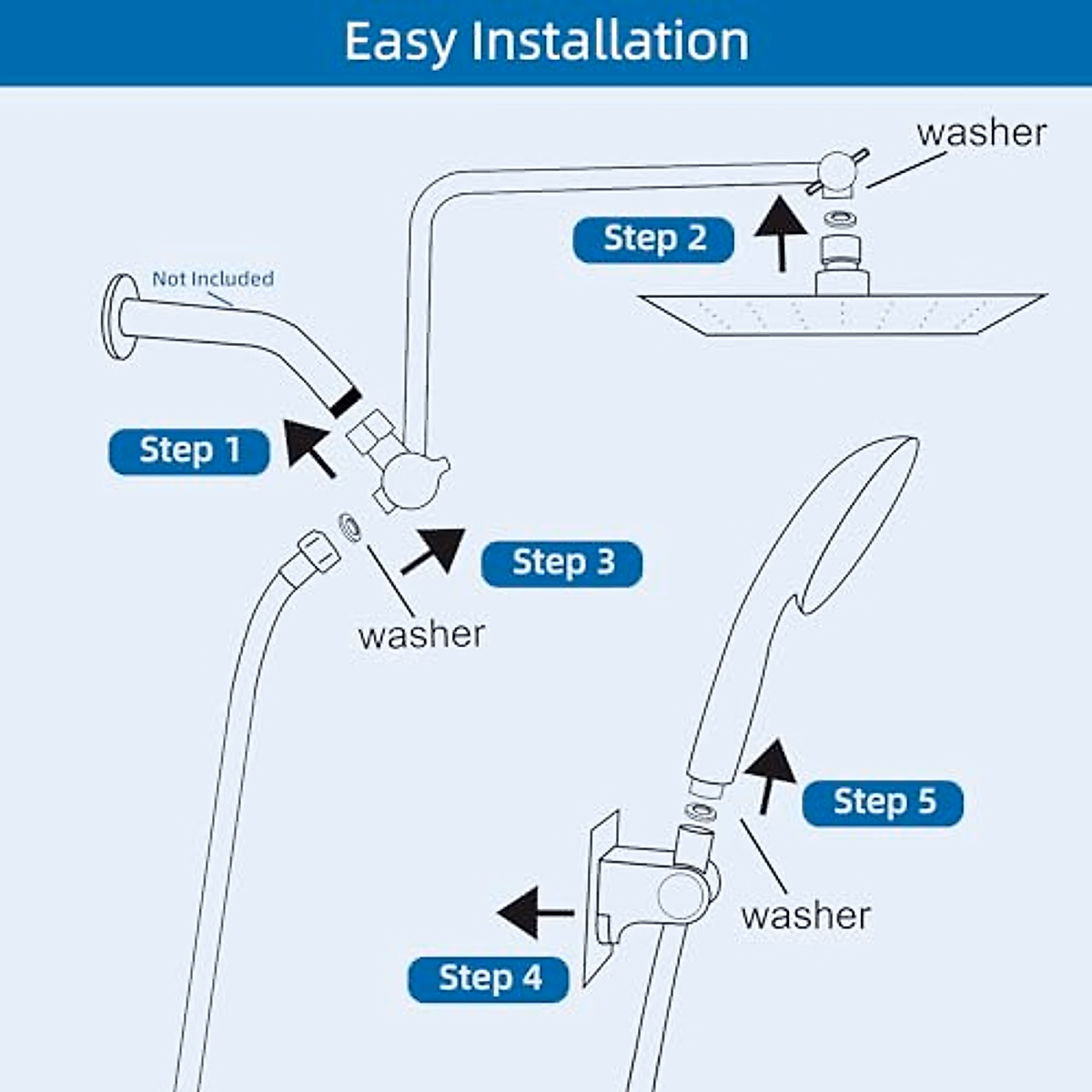 Easy Installation

washer

Step 2

Not Included

Step 1

Step 3

washer

Step 5

washer

Step 4