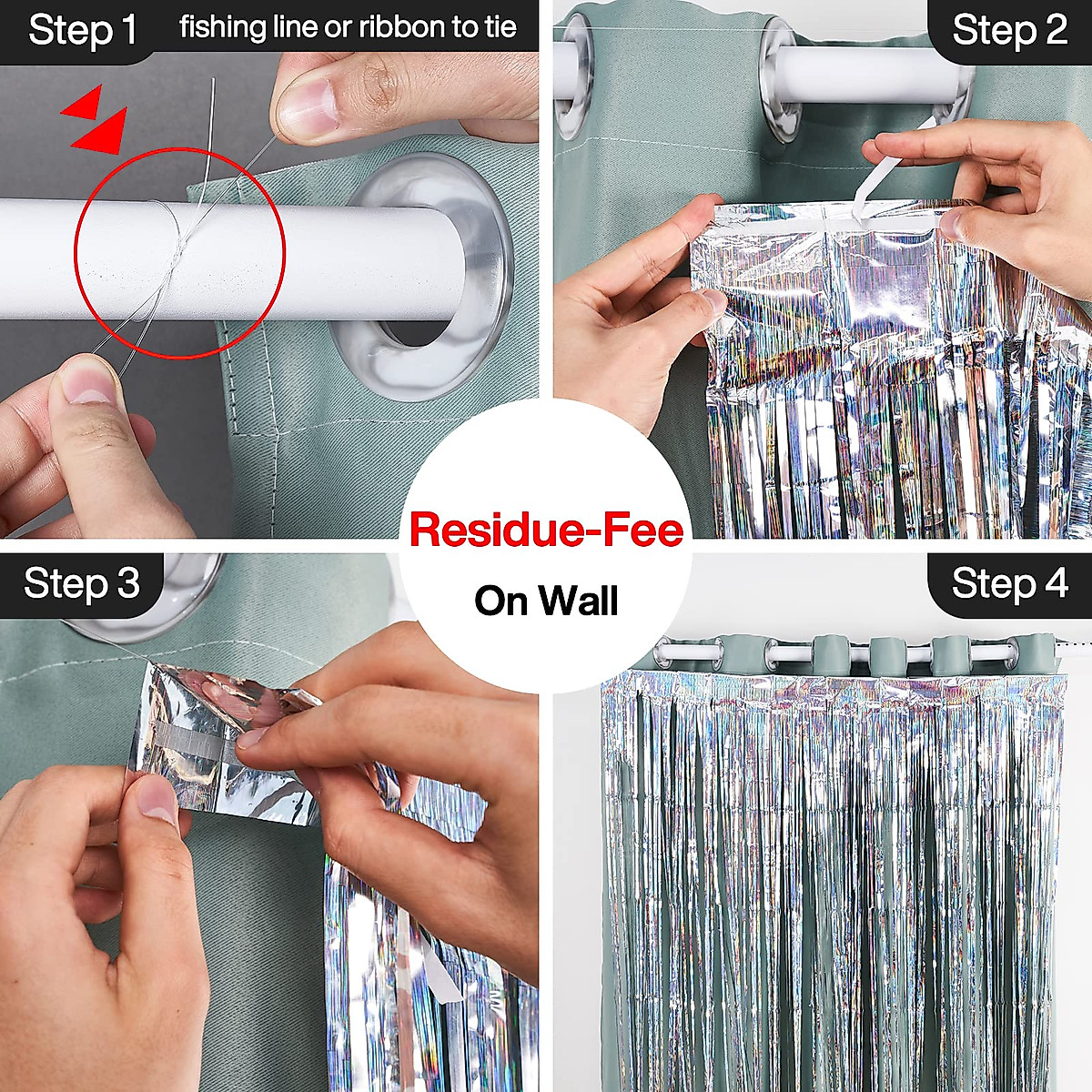 Step 1 fishing line or ribbon to tie

Step 2

Residue-Fee

On Wall

Step 3

Step 4