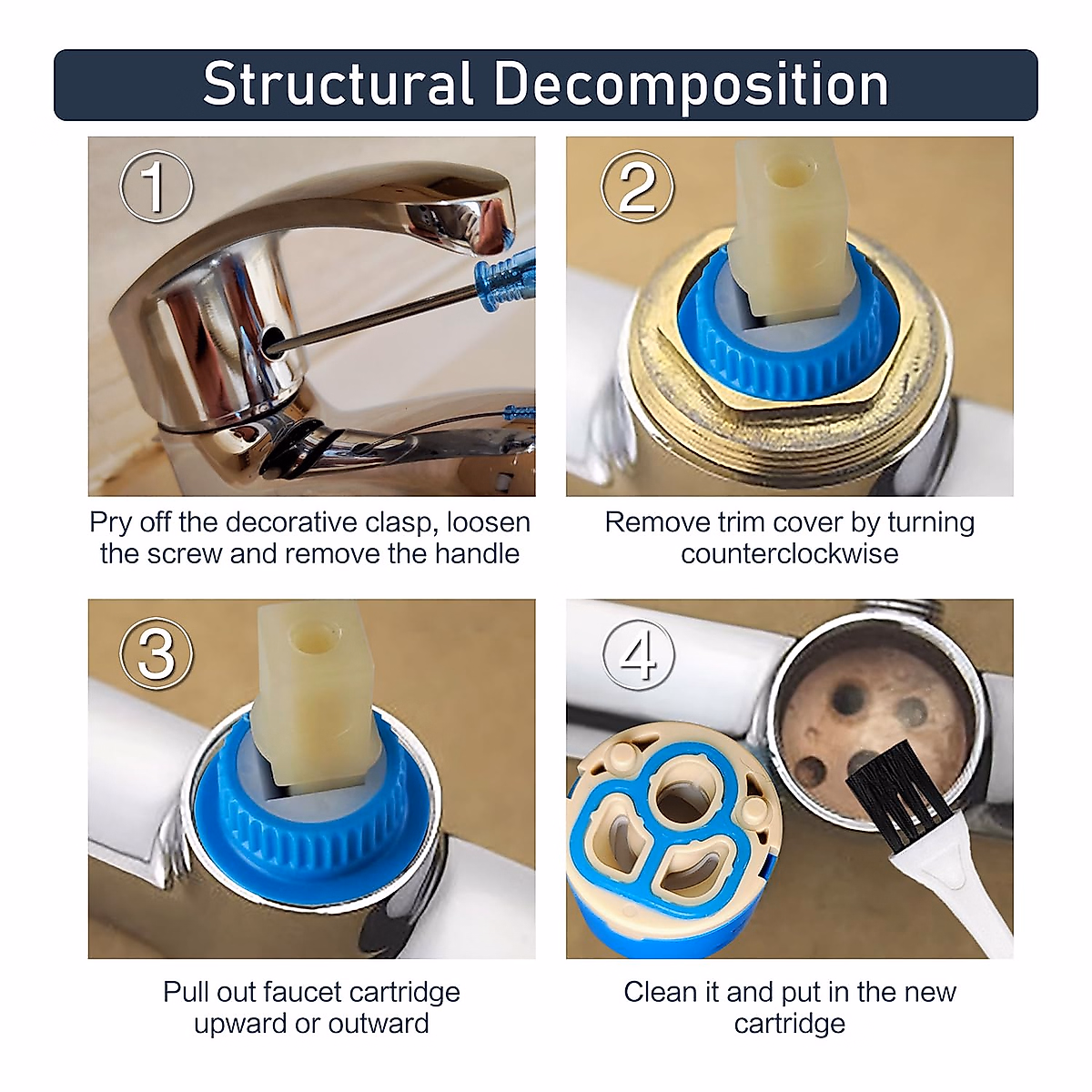 Structural Decomposition

①

Pry off the decorative clasp, loosen the screw and remove the handle

②

Remove trim cover by turning counterclockwise

③

Pull out faucet cartridge upward or outward

④

Clean it and put in the new cartridge