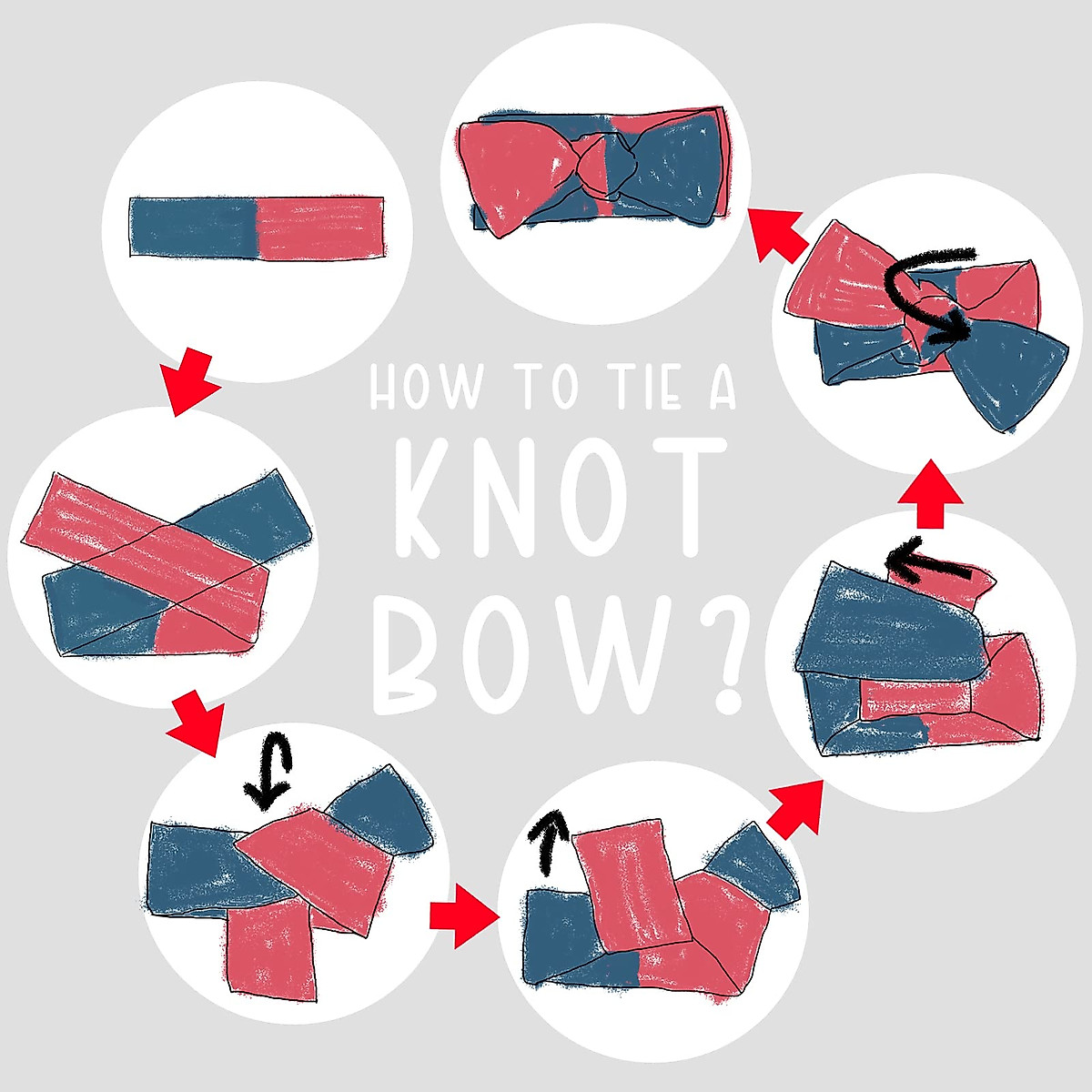 HOW TO TIE A KNOT BOW?