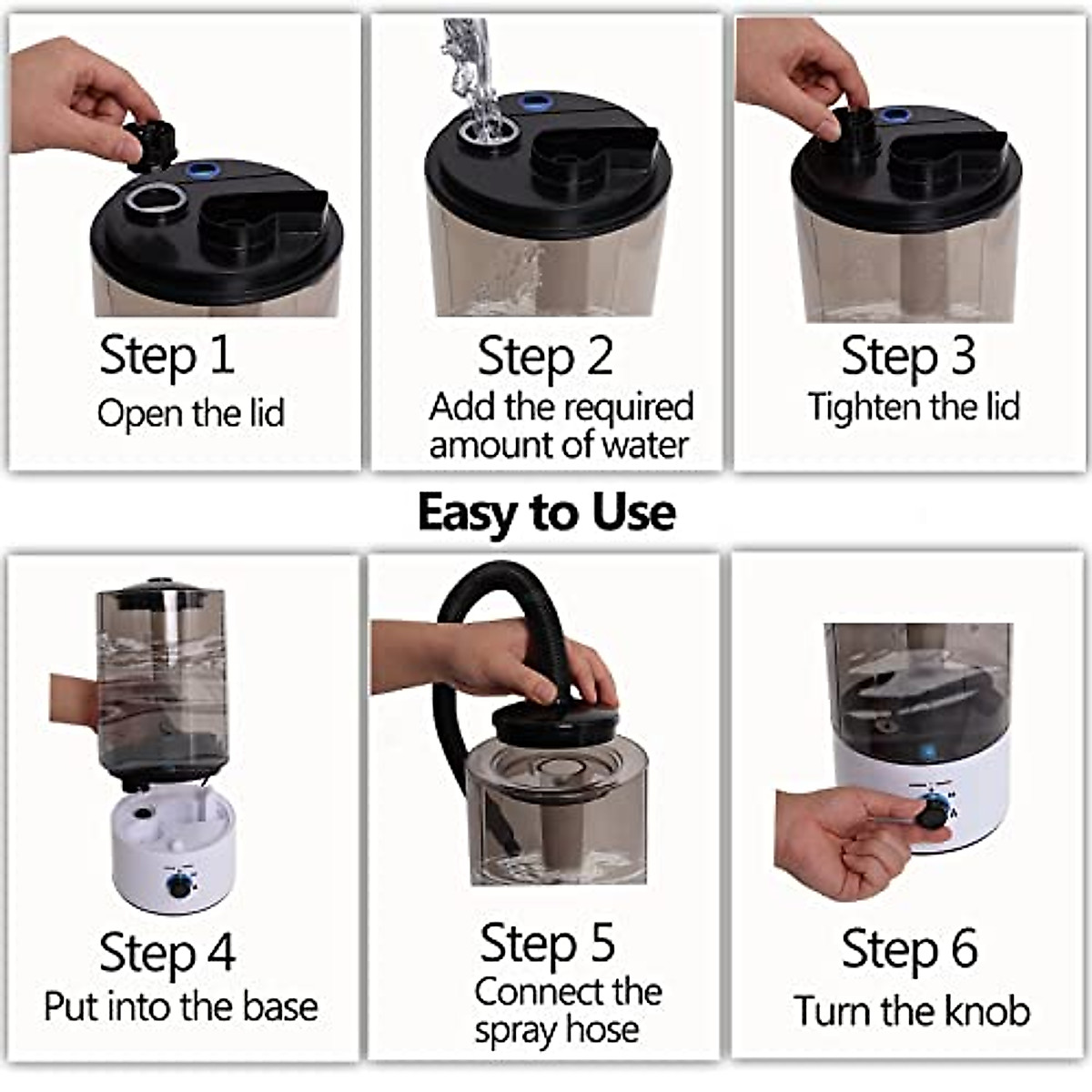 Step 1
Open the lid

Step 2
Add the required amount of water

Step 3
Tighten the lid

Easy to Use

Step 4
Put into the base

Step 5
Connect the spray hose

Step 6
Turn the knob