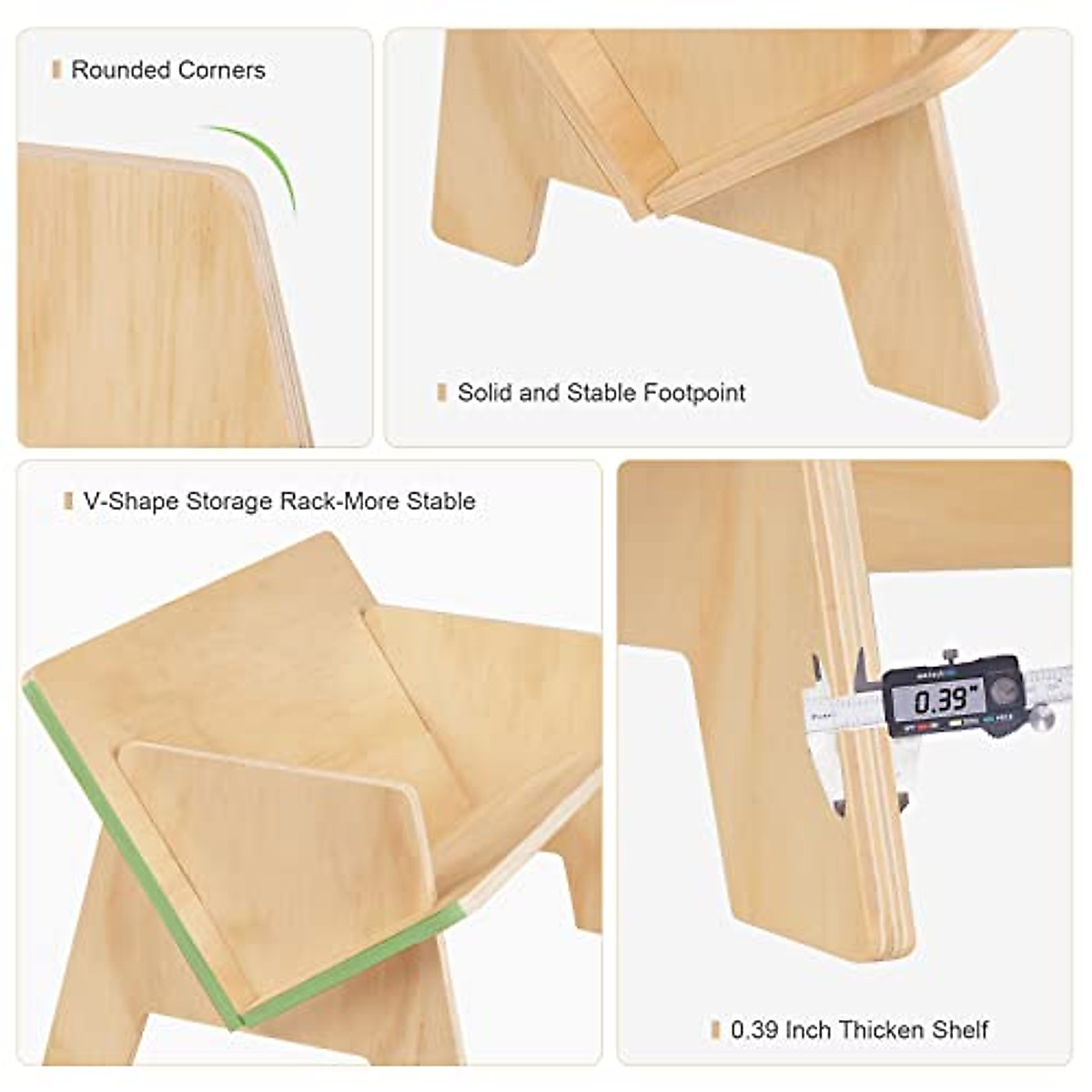 Rounded Corners

Solid and Stable Footpoint

V-Shape Storage Rack-More Stable

0.39"

0.39 Inch Thicken Shelf