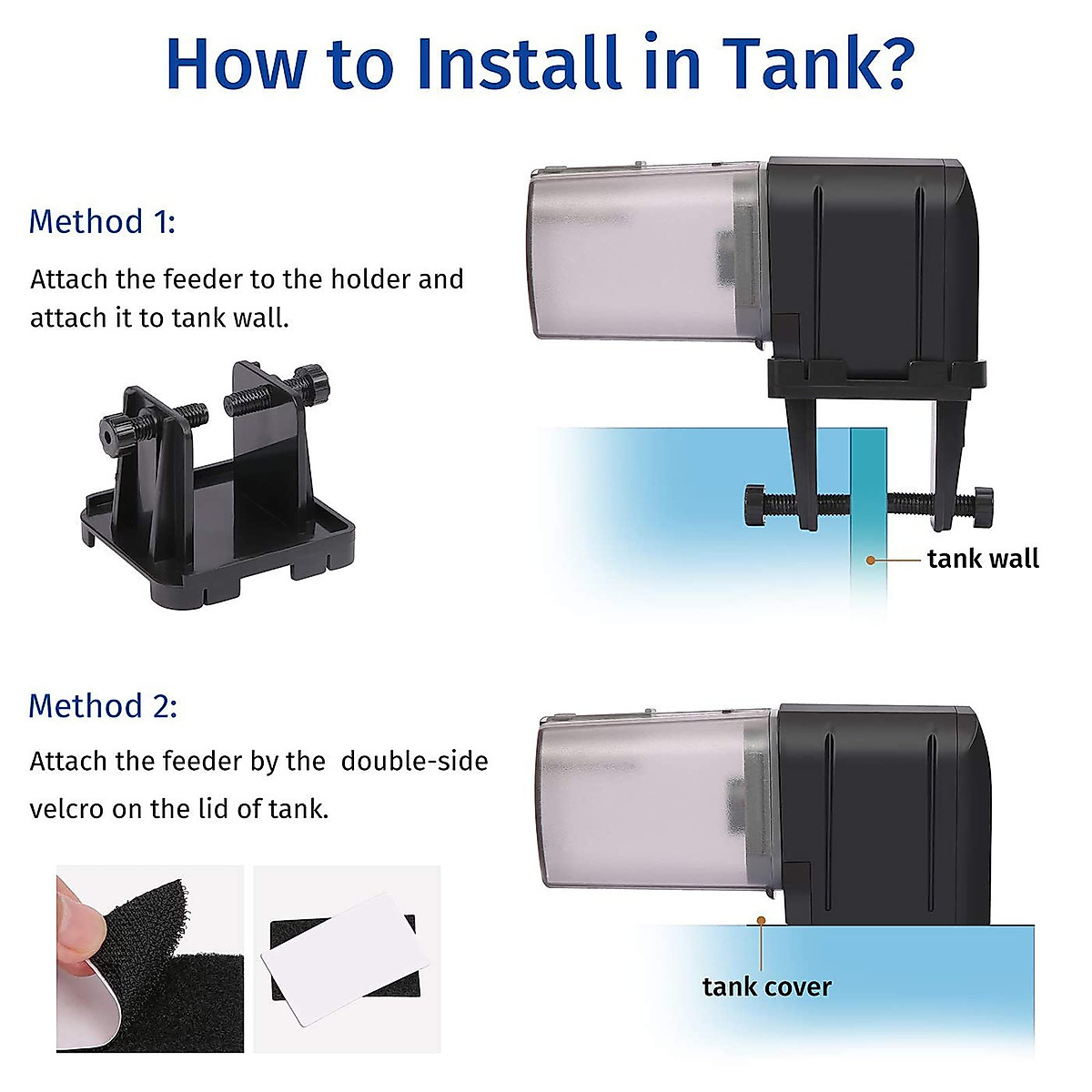 How to Install in Tank?

Method 1:

Attach the feeder to the holder and attach it to tank wall.

tank wall

Method 2:

Attach the feeder by the double-side velcro on the lid of tank.

tank cover