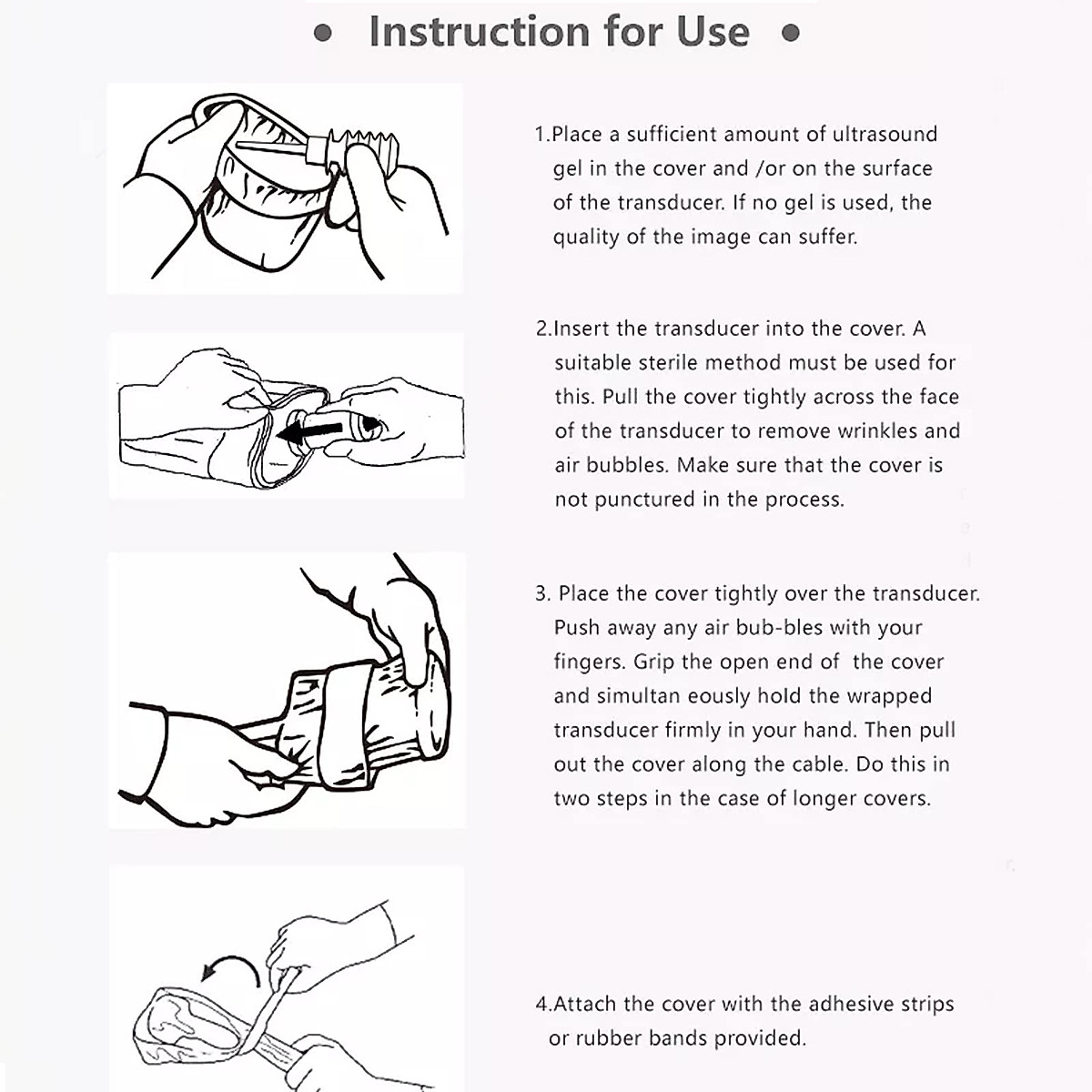 • Instruction for Use •

1.Place a sufficient amount of ultrasound gel in the cover and /or on the surface of the transducer. If no gel is used, the quality of the image can suffer.

2.Insert the transducer into the cover. A suitable sterile method must be used for this. Pull the cover tightly across the face of the transducer to remove wrinkles and air bubbles. Make sure that the cover is not punctured in the process.

3. Place the cover tightly over the transducer. Push away any air bub-bles with your fingers. Grip the open end of the cover and simultan eously hold the wrapped transducer firmly in your hand. Then pull out the cover along the cable. Do this in two steps in the case of longer covers.

4.Attach the cover with the adhesive strips or rubber bands provided.