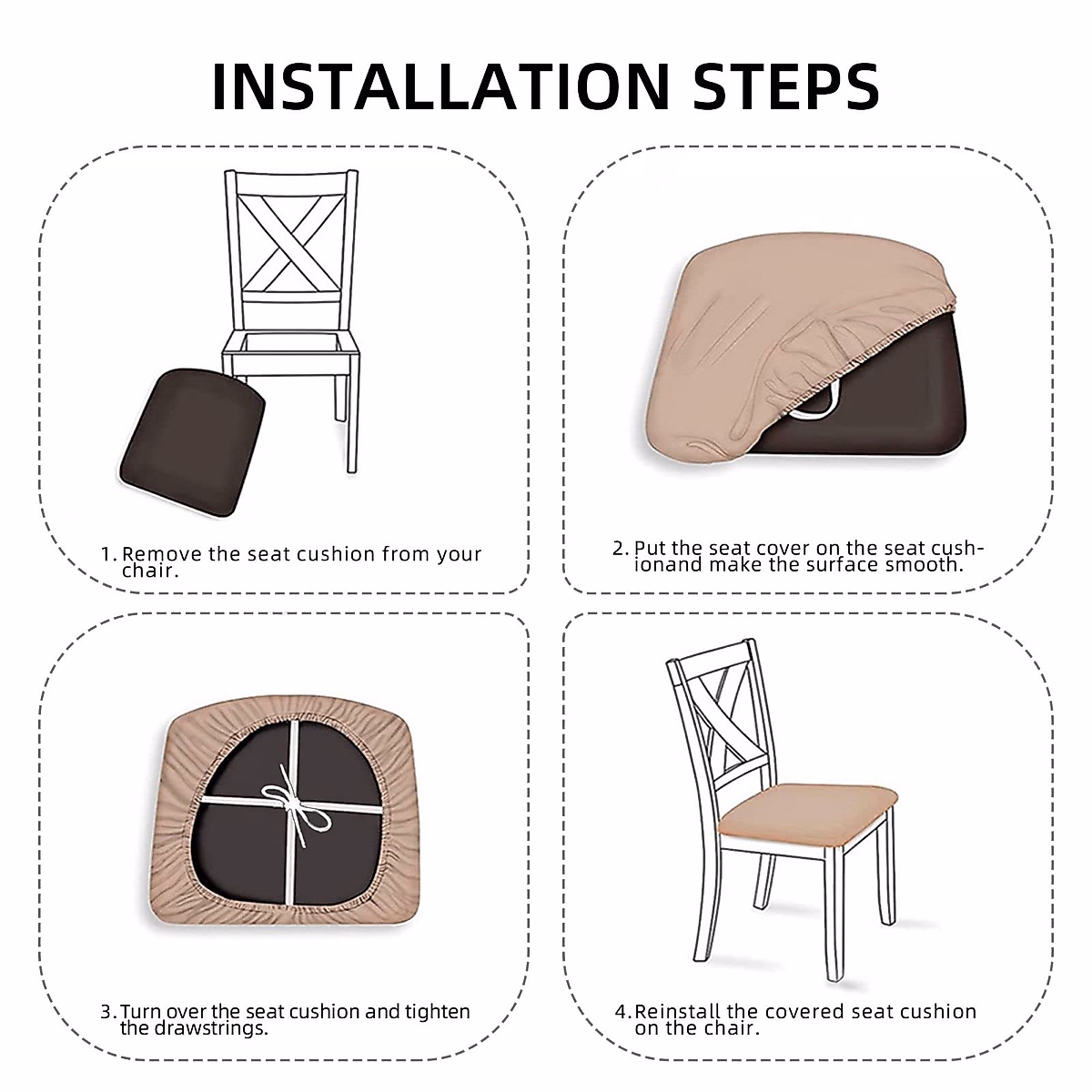 INSTALLATION STEPS

1. Remove the seat cushion from your chair.

2. Put the seat cover on the seat cushionand make the surface smooth.

3. Turn over the seat cushion and tighten the drawstrings.

4. Reinstall the covered seat cushion on the chair.