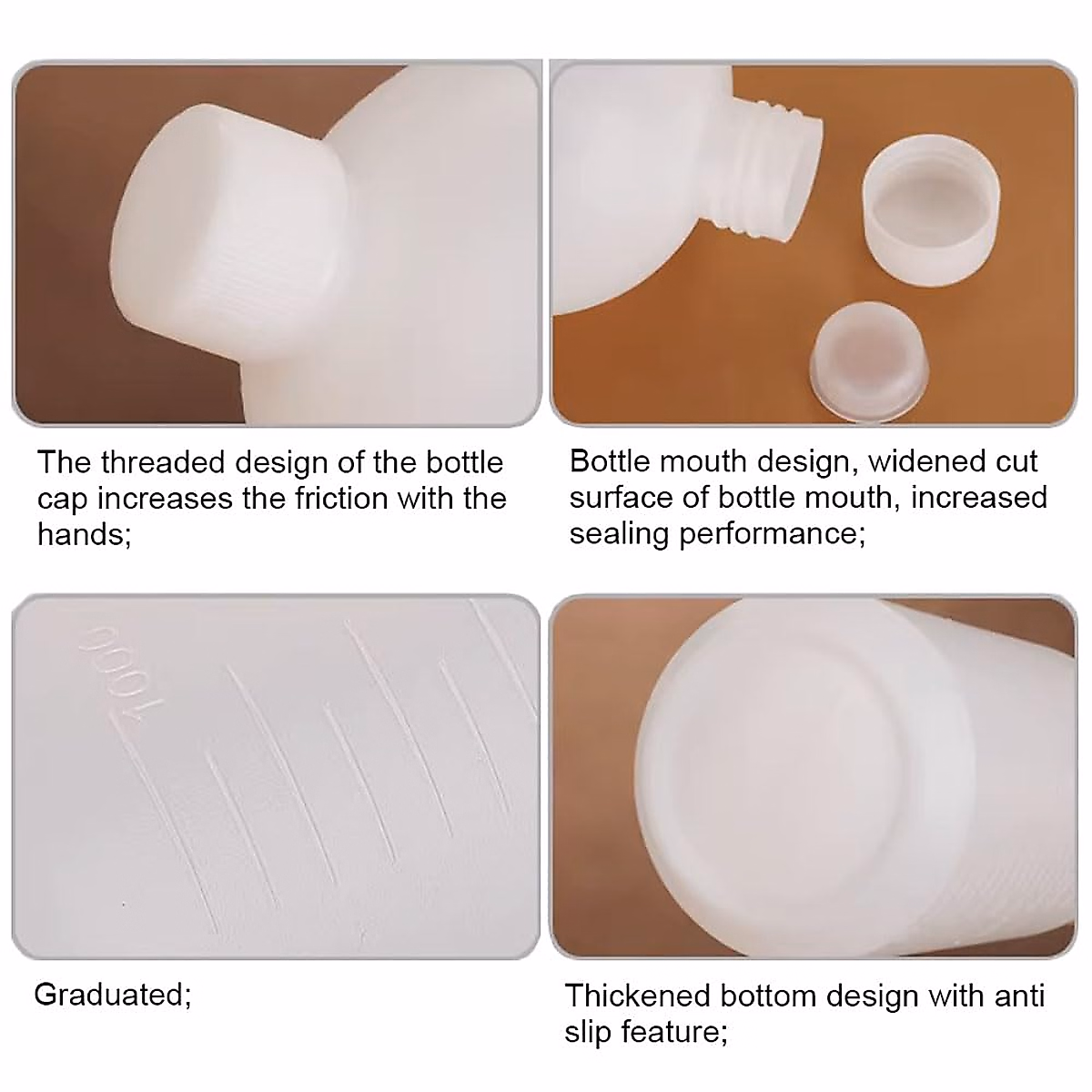 The threaded design of the bottle cap increases the friction with the hands;

Bottle mouth design, widened cut surface of bottle mouth, increased sealing performance;

1000

Graduated;

Thickened bottom design with anti slip feature;