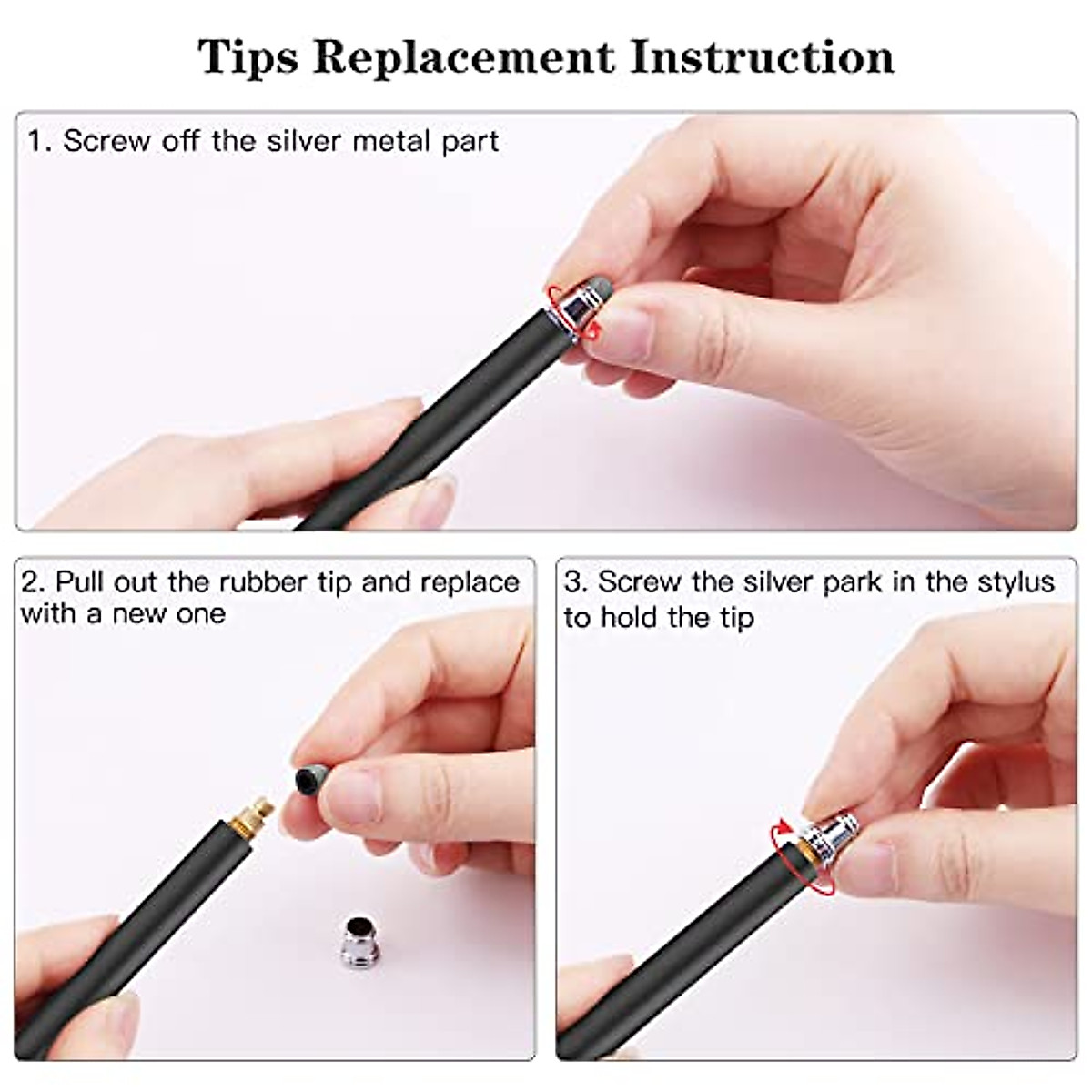 Tips Replacement Instruction

1. Screw off the silver metal part

2. Pull out the rubber tip and replace with a new one

3. Screw the silver park in the stylus to hold the tip