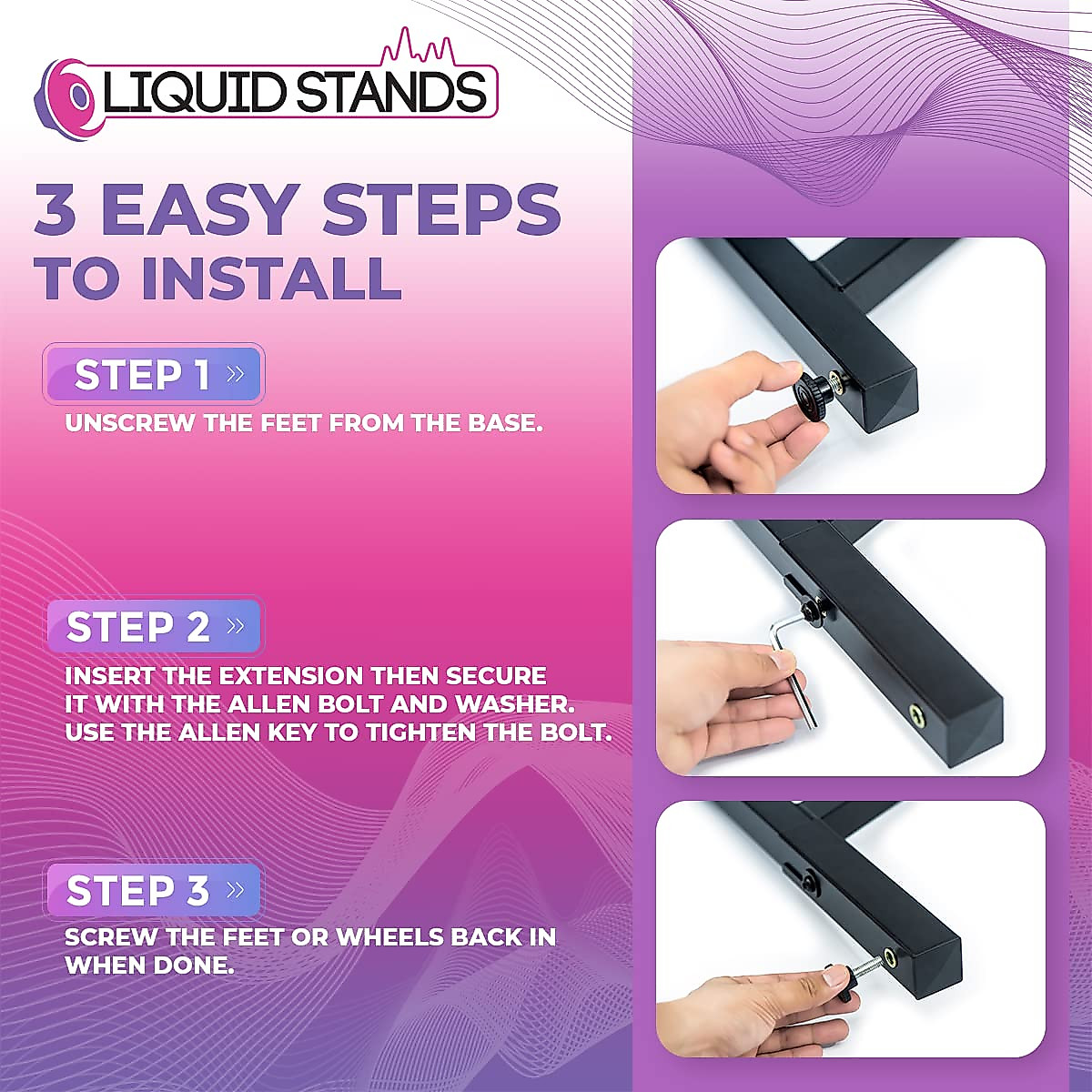 LIQUID STANDS

3 EASY STEPS TO INSTALL

STEP 1 »
UNSCREW THE FEET FROM THE BASE.

STEP 2 »
INSERT THE EXTENSION THEN SECURE IT WITH THE ALLEN BOLT AND WASHER. USE THE ALLEN KEY TO TIGHTEN THE BOLT.

STEP 3 »
SCREW THE FEET OR WHEELS BACK IN WHEN DONE.