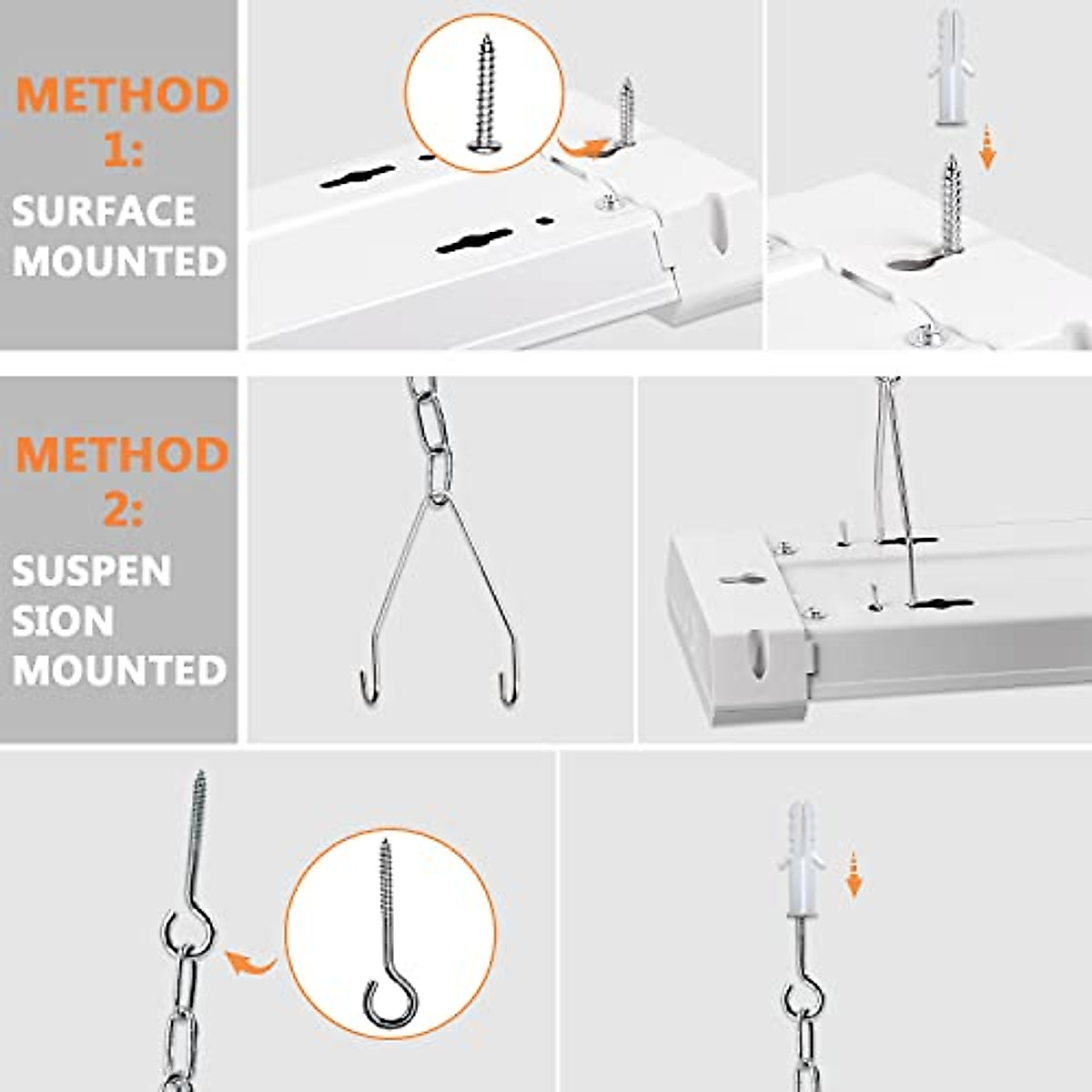 METHOD 1:
SURFACE MOUNTED

METHOD 2:
SUSPEN SION MOUNTED