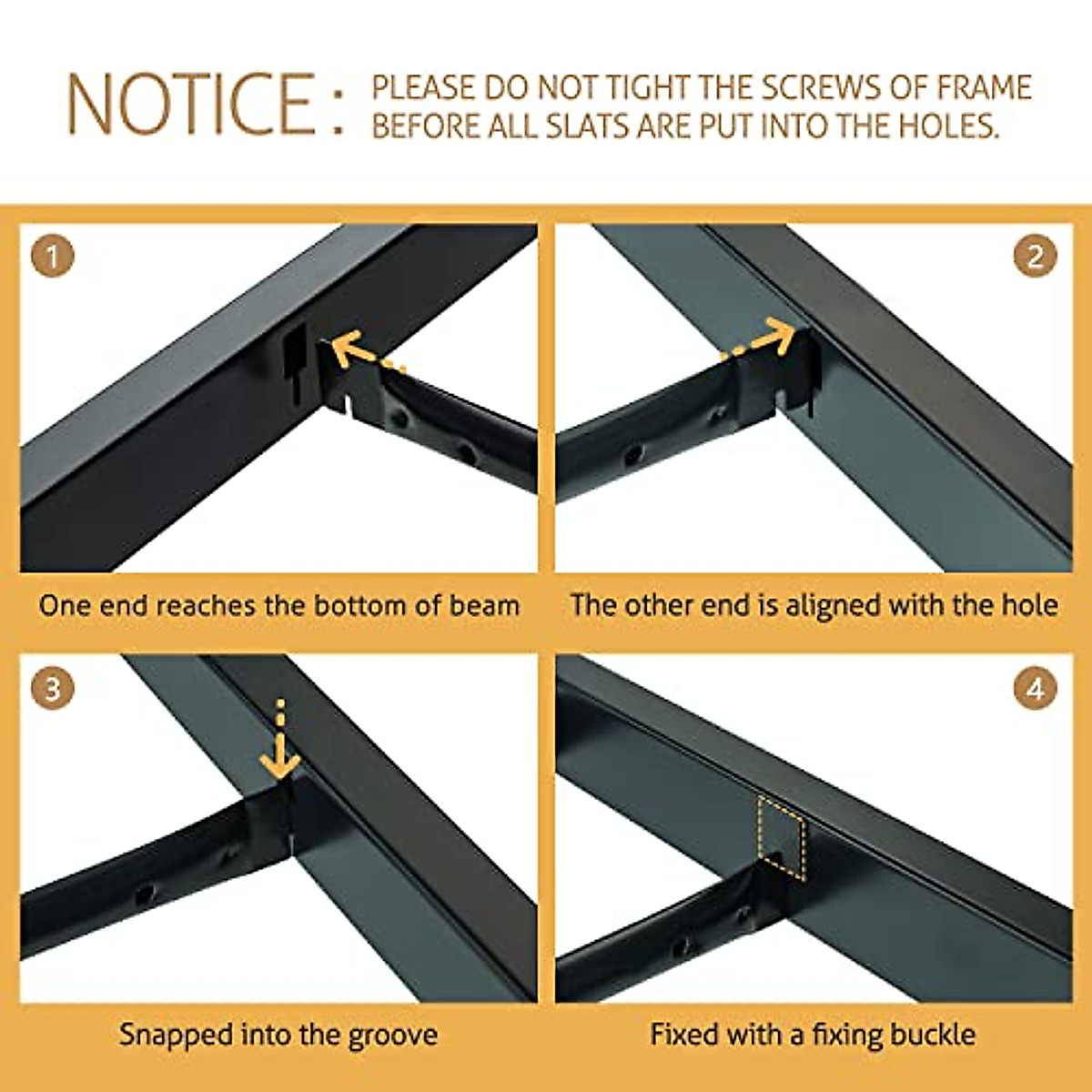 NOTICE : PLEASE DO NOT TIGHT THE SCREWS OF FRAME BEFORE ALL SLATS ARE PUT INTO THE HOLES.

1

One end reaches the bottom of beam

2

The other end is aligned with the hole

3

Snapped into the groove

4

Fixed with a fixing buckle