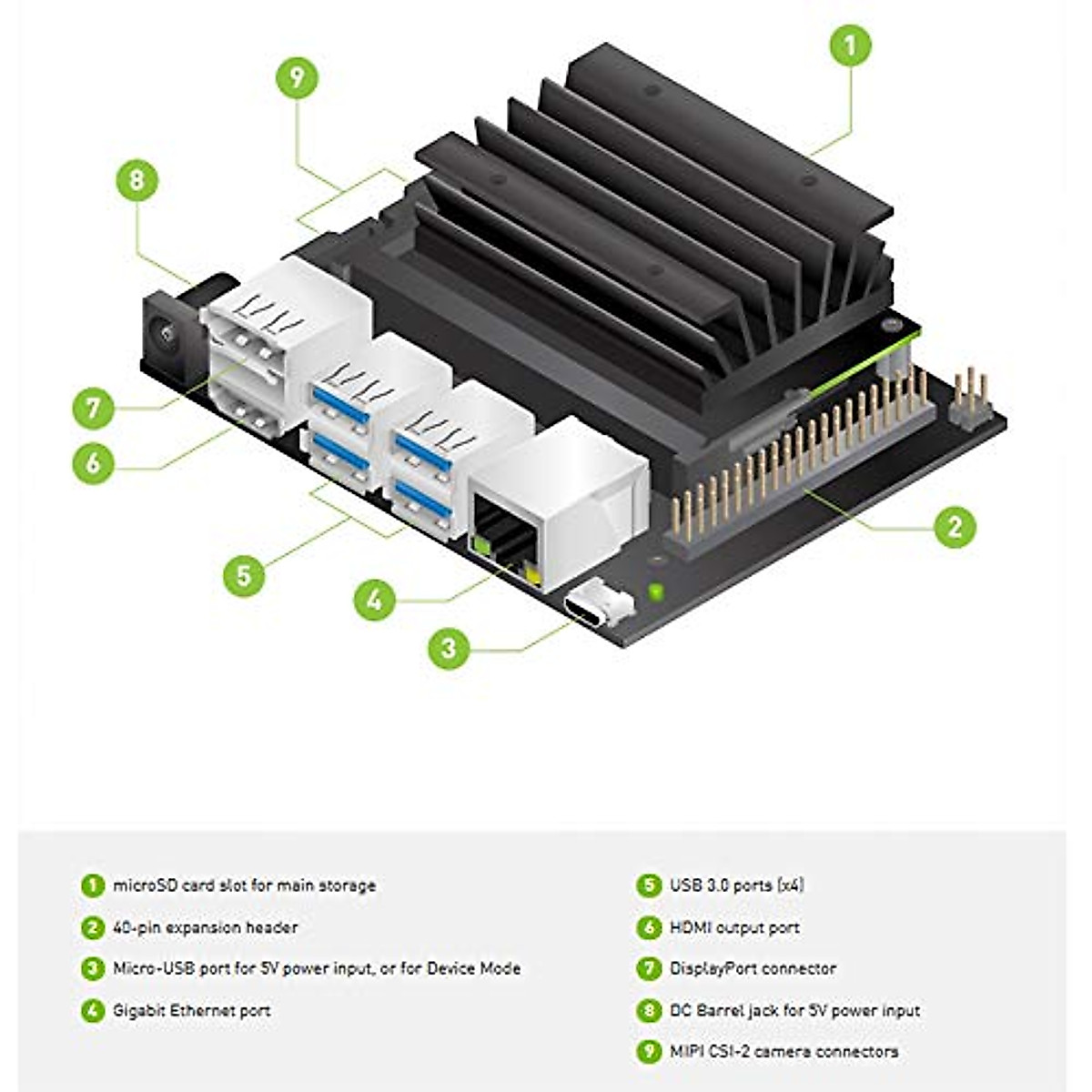 1
9
8
7
6
5
4
3
2

1 microSD card slot for main storage
2 40-pin expansion header
3 Micro-USB port for 5V power input, or for Device Mode
4 Gigabit Ethernet port

5 USB 3.0 ports (x4)
6 HDMI output port
7 DisplayPort connector
8 DC Barrel jack for 5V power input
9 MIPI CSI-2 camera connectors