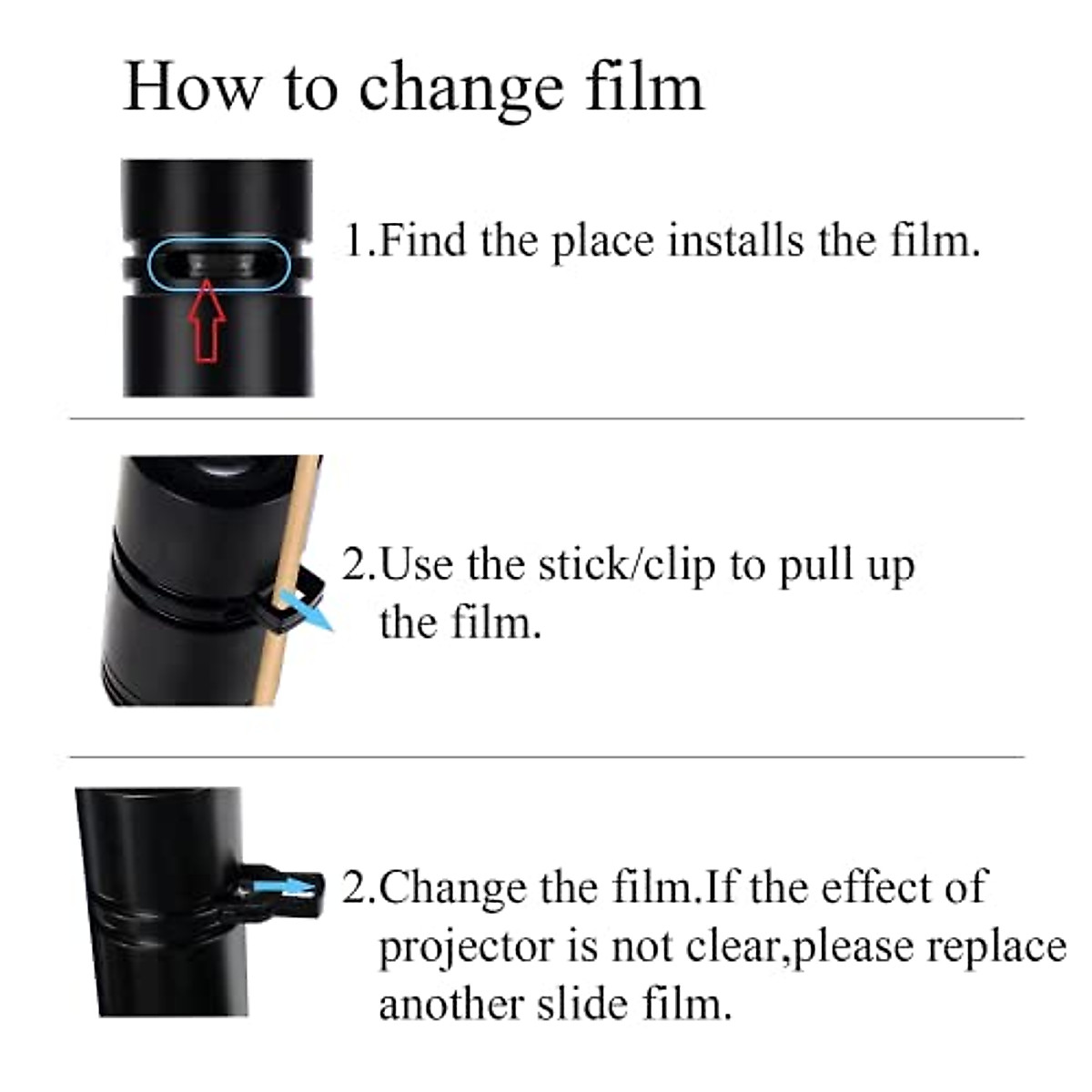 How to change film

1.Find the place installs the film.

2.Use the stick/clip to pull up the film.

2.Change the film.If the effect of projector is not clear,please replace another slide film.