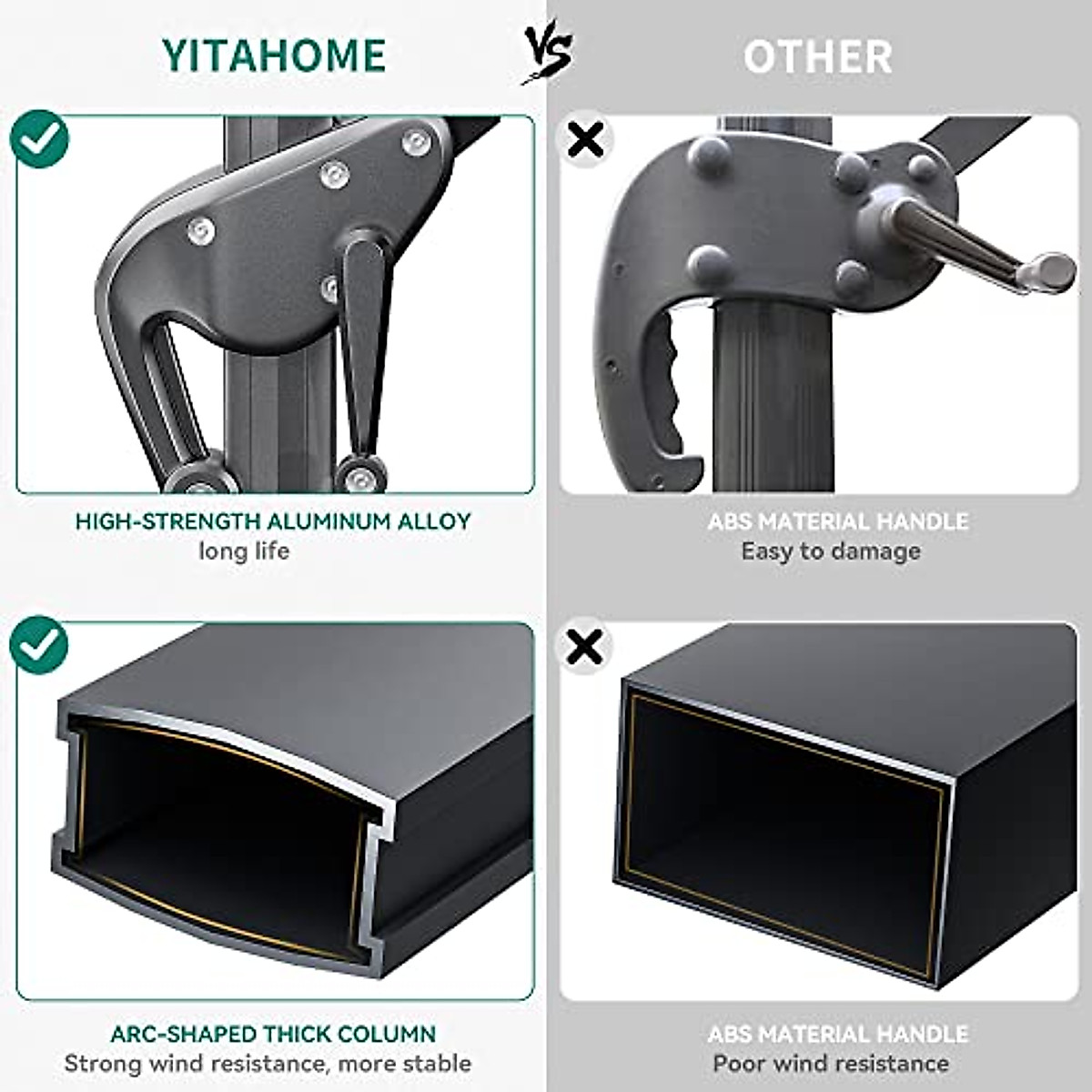 YITAHOME

VS

OTHER

HIGH-STRENGTH ALUMINUM ALLOY
long life

ABS MATERIAL HANDLE
Easy to damage

ARC-SHAPED THICK COLUMN
Strong wind resistance, more stable

ABS MATERIAL HANDLE
Poor wind resistance