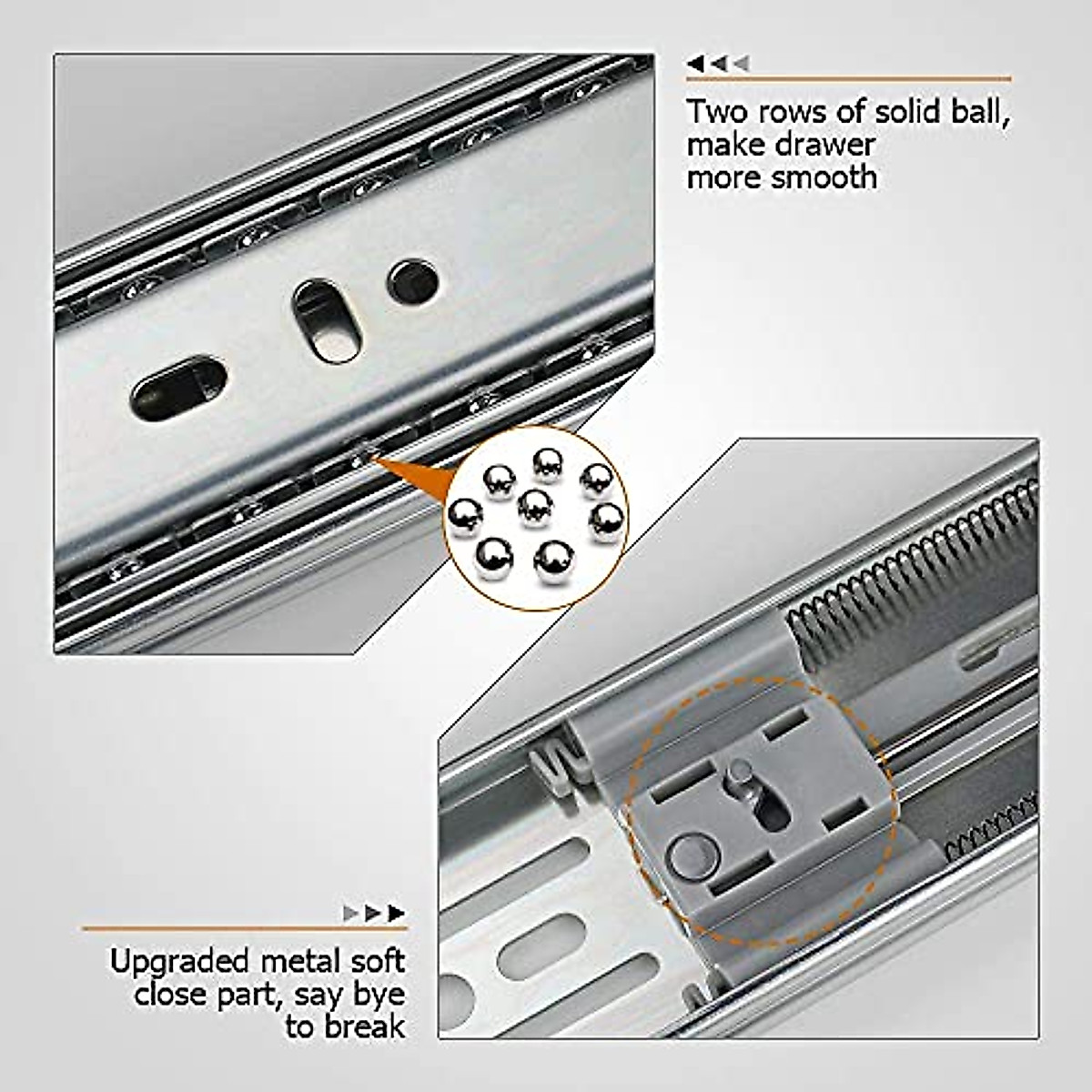 Two rows of solid ball, make drawer more smooth

Upgraded metal soft close part, say bye to break