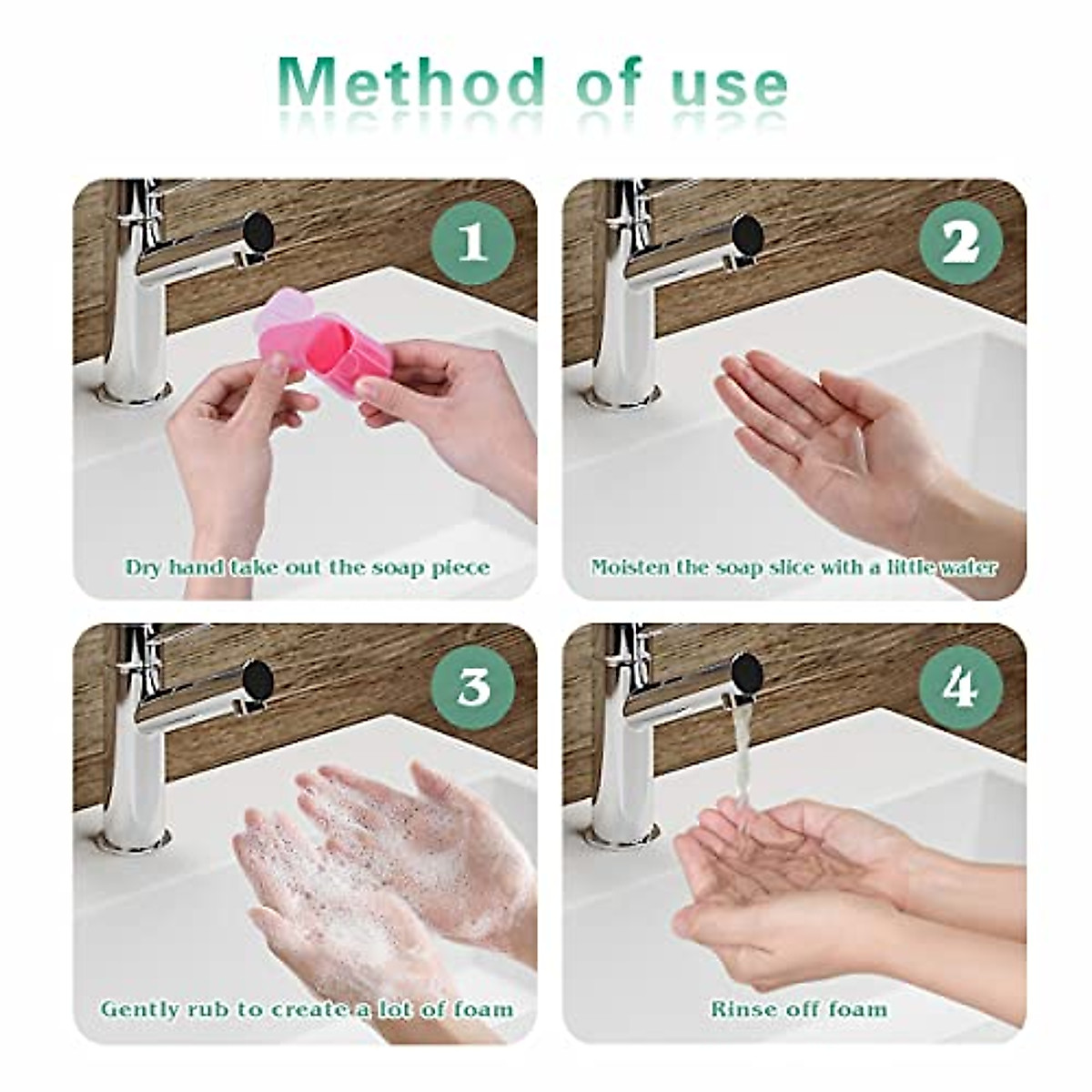 Method of use

1

Dry hand take out the soap piece

2

Moisten the soap slice with a little water

3

Gently rub to create a lot of foam

4

Rinse off foam