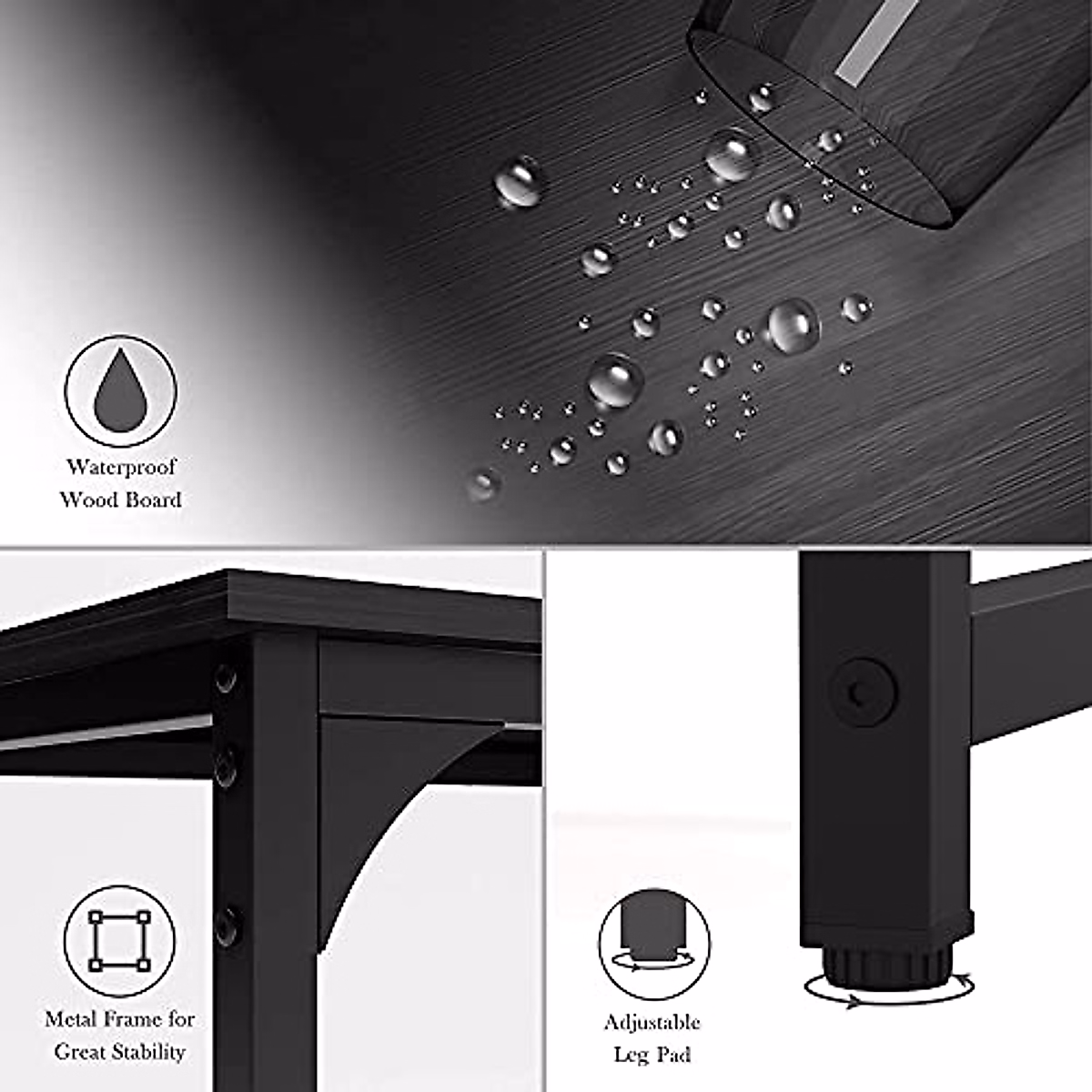 Waterproof
Wood Board

Metal Frame for
Great Stability

Adjustable
Leg Pad