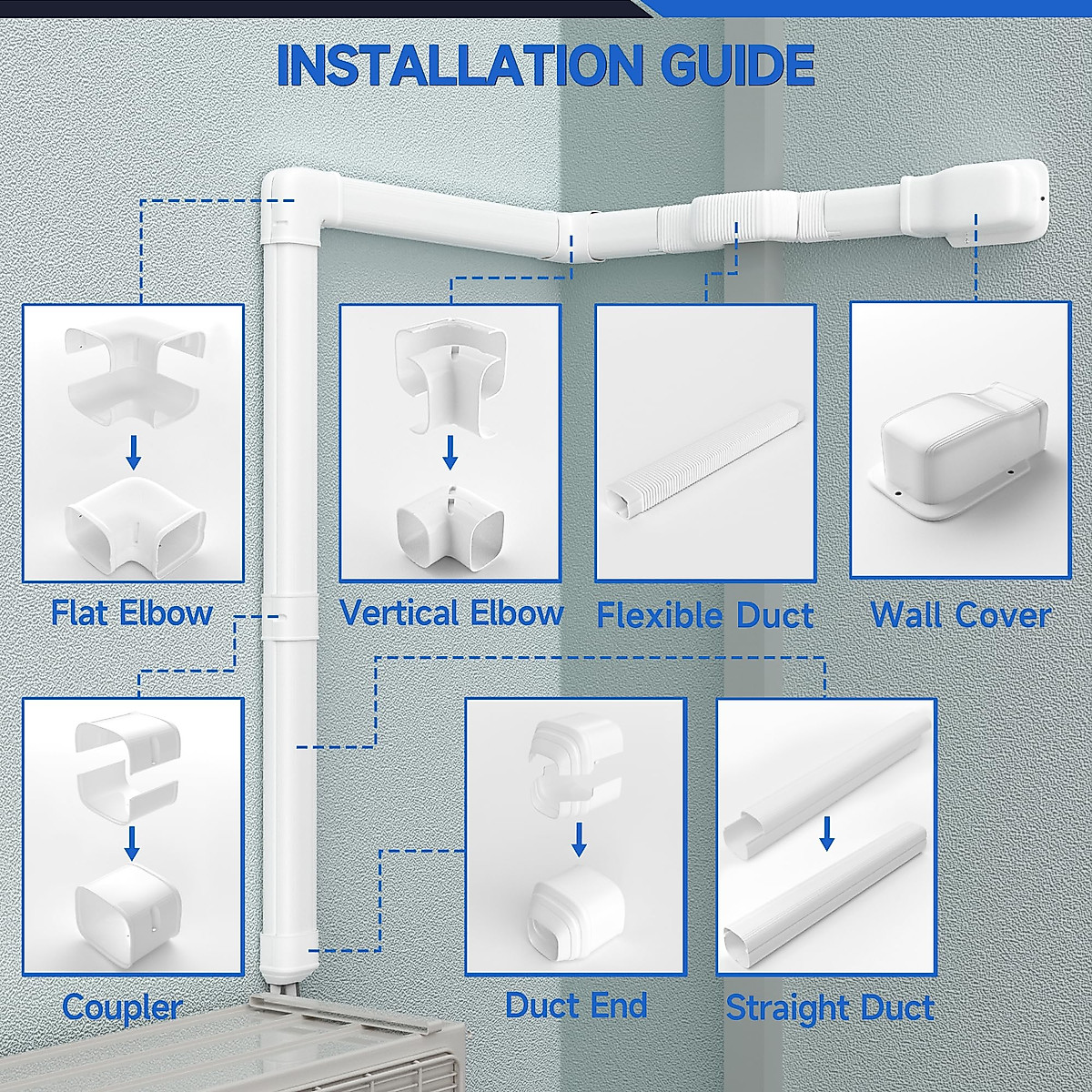 INSTALLATION GUIDE

Flat Elbow

Vertical Elbow

Flexible Duct

Wall Cover

Coupler

Duct End

Straight Duct