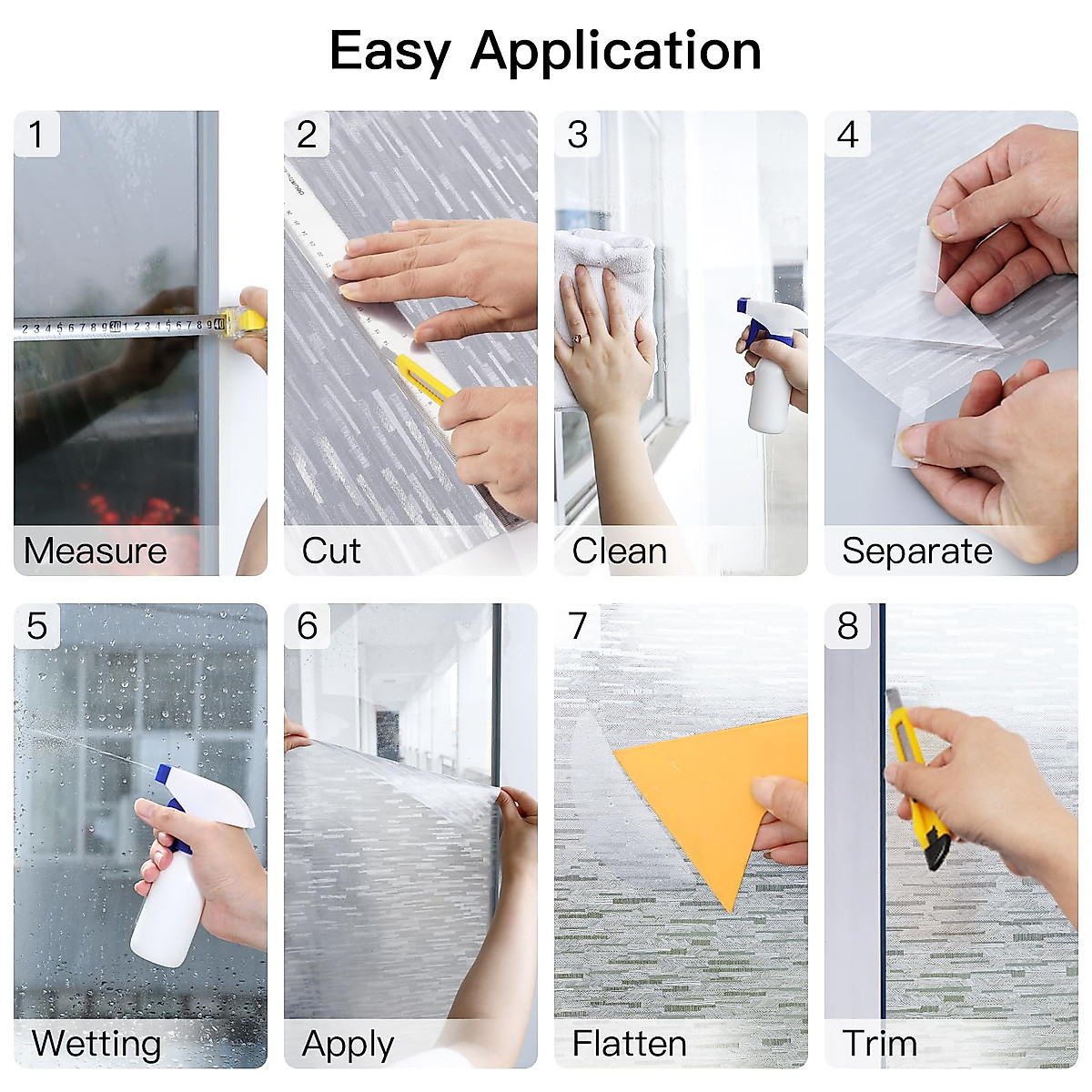 Easy Application

1
Measure

2
Cut

3
Clean

4
Separate

5
Wetting

6
Apply

7
Flatten

8
Trim