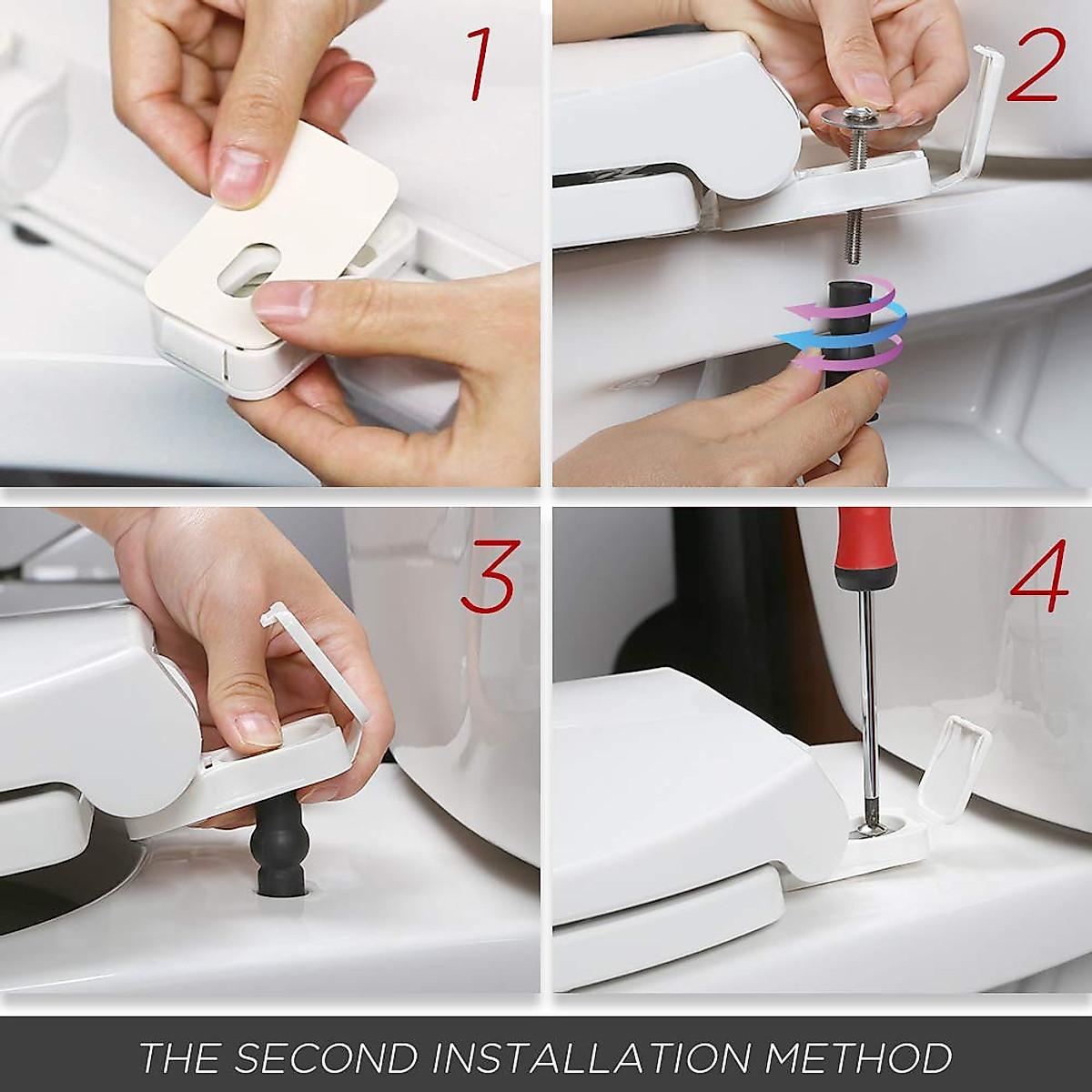 1

2

3

4

THE SECOND INSTALLATION METHOD