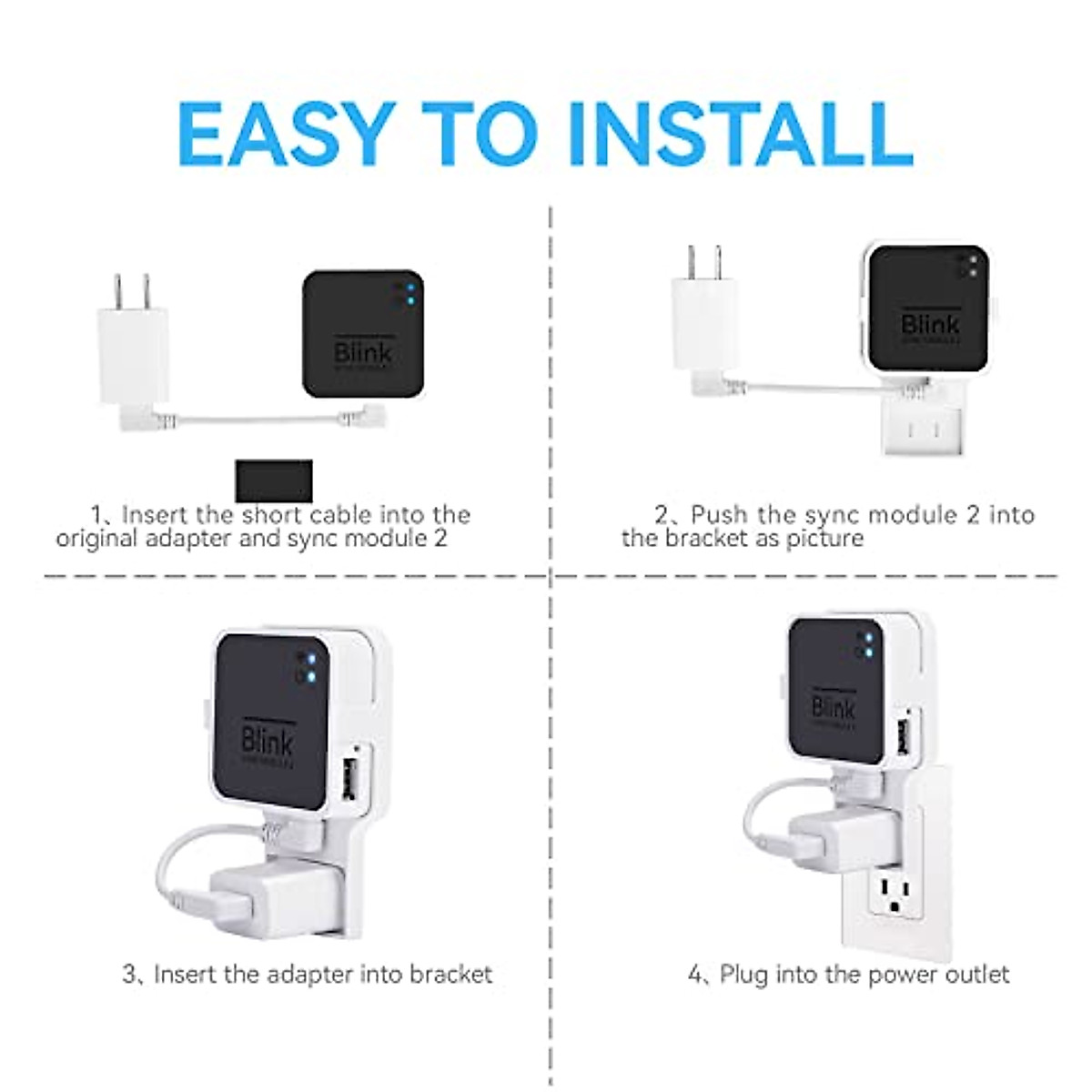 EASY TO INSTALL

Blink

1、Insert the short cable into the original adapter and sync module 2

Blink

2、Push the sync module 2 into the bracket as picture

Blink

3、Insert the adapter into bracket

Blink

4、Plug into the power outlet