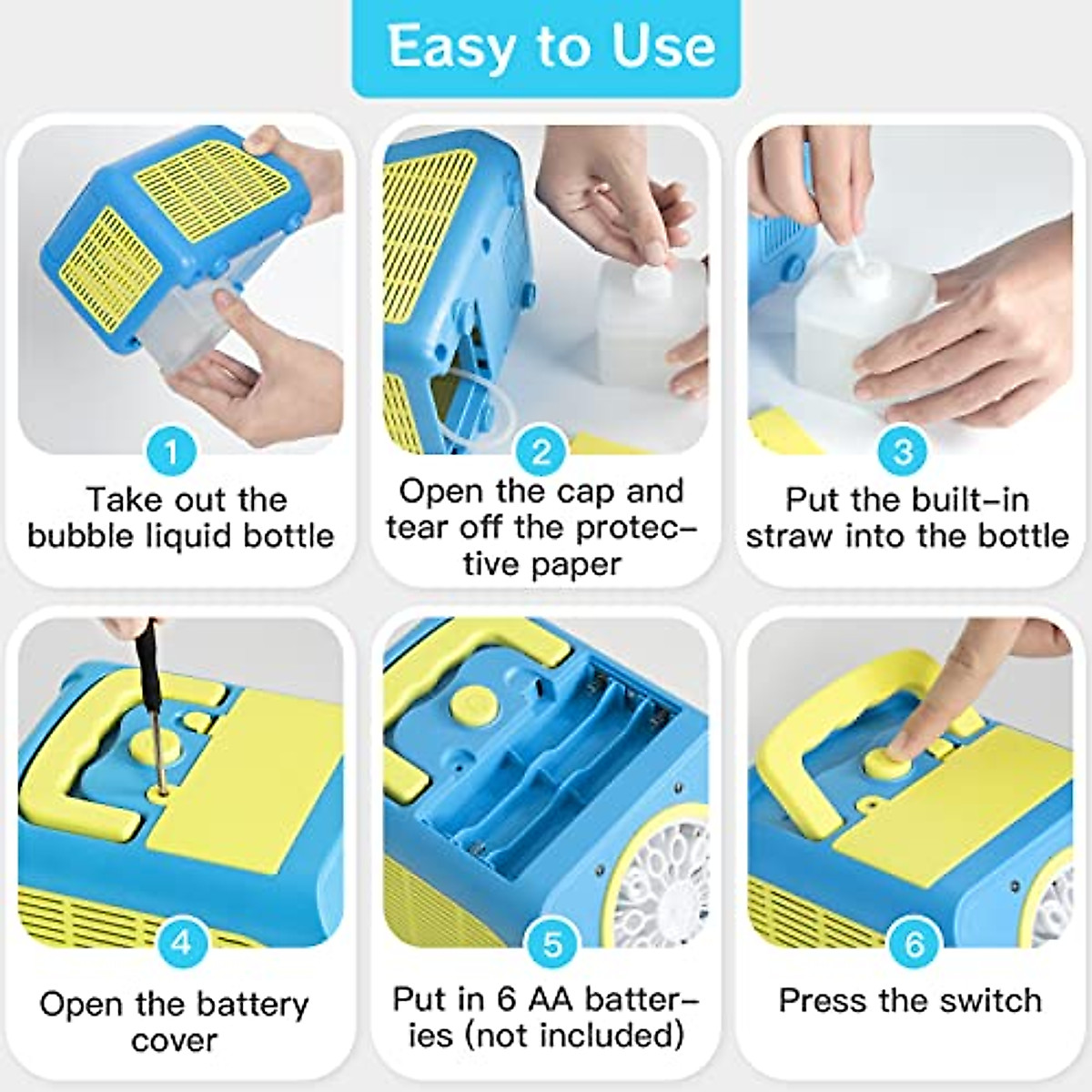 Easy to Use

1
Take out the bubble liquid bottle

2
Open the cap and tear off the protective paper

3
Put the built-in straw into the bottle

4
Open the battery cover

5
Put in 6 AA batteries (not included)

6
Press the switch