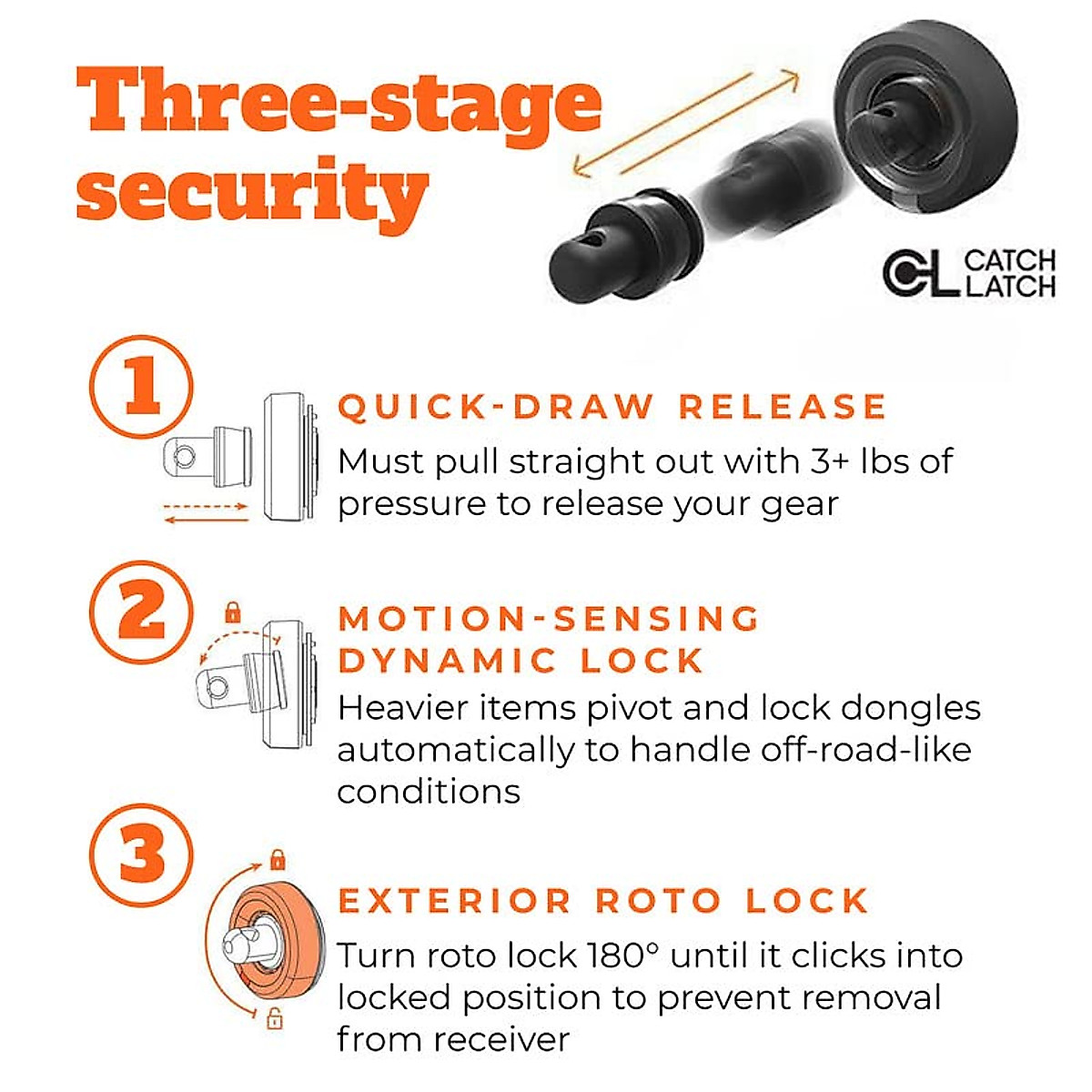 Three-stage security

CL CATCH LATCH

1

QUICK-DRAW RELEASE

Must pull straight out with 3+ lbs of pressure to release your gear

2

MOTION-SENSING DYNAMIC LOCK

Heavier items pivot and lock dongles automatically to handle off-road-like conditions

3

EXTERIOR ROTO LOCK

Turn roto lock 180° until it clicks into locked position to prevent removal from receiver