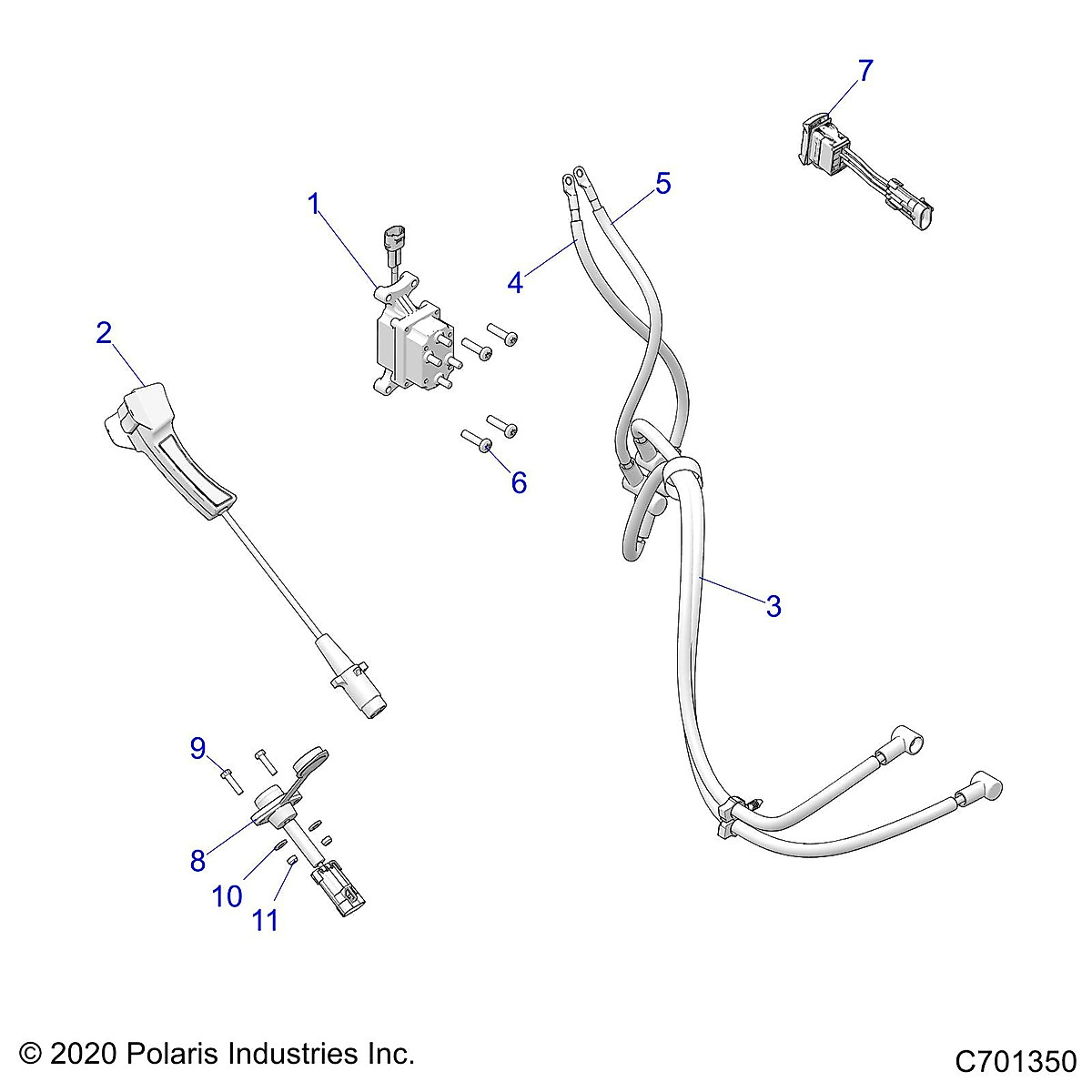 7

5

1

4

2

6

3

9

8

10

11

© 2020 Polaris Industries Inc.

C701350