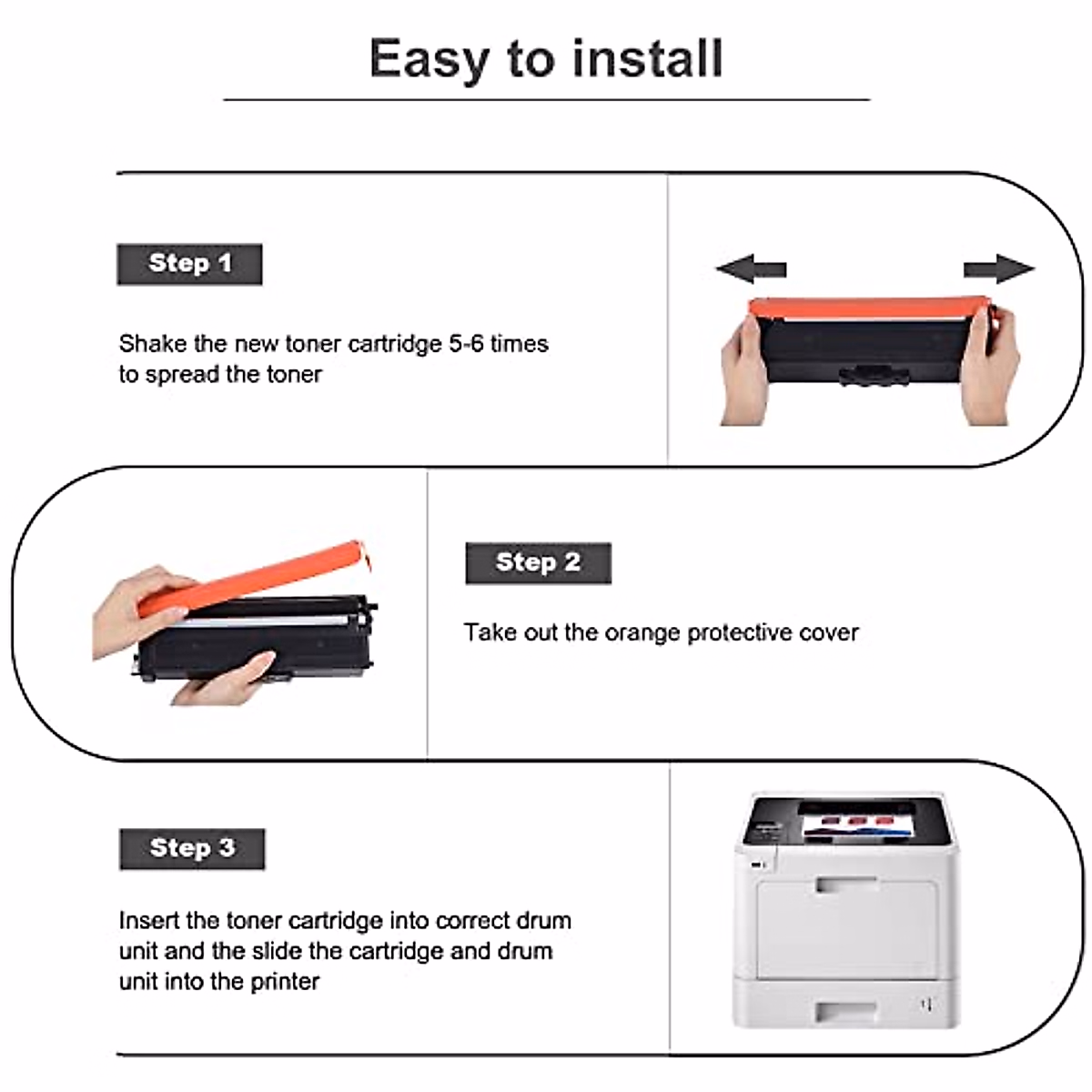 Easy to install

Step 1

Shake the new toner cartridge 5-6 times to spread the toner

Step 2

Take out the orange protective cover

Step 3

Insert the toner cartridge into correct drum unit and the slide the cartridge and drum unit into the printer