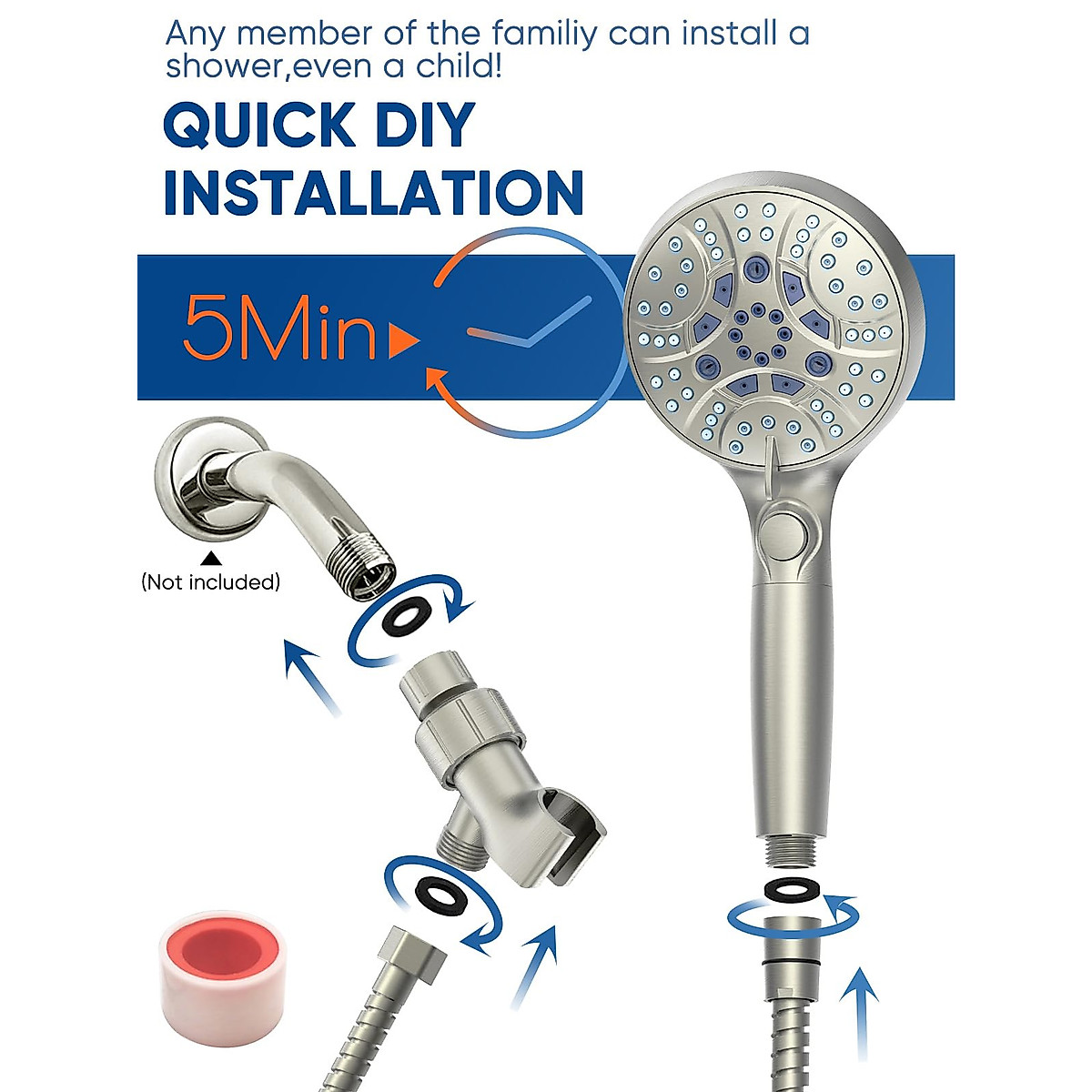 Any member of the familiy can install a shower,even a child!

QUICK DIY INSTALLATION

5Min

(Not included)