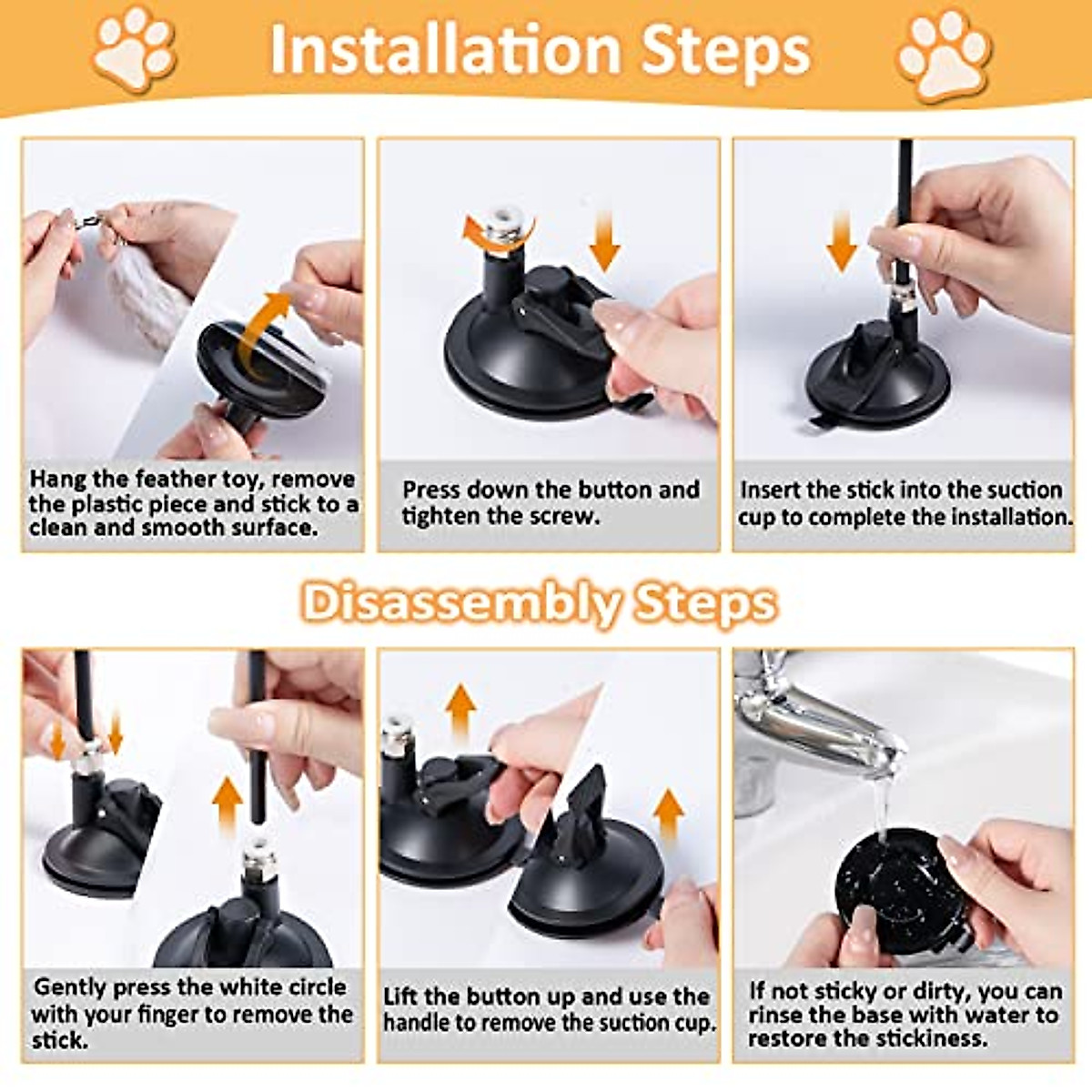 Installation Steps

Hang the feather toy, remove the plastic piece and stick to a clean and smooth surface.

Press down the button and tighten the screw.

Insert the stick into the suction cup to complete the installation.

Disassembly Steps

Gently press the white circle with your finger to remove the stick.

Lift the button up and use the handle to remove the suction cup.

If not sticky or dirty, you can rinse the base with water to restore the stickiness.