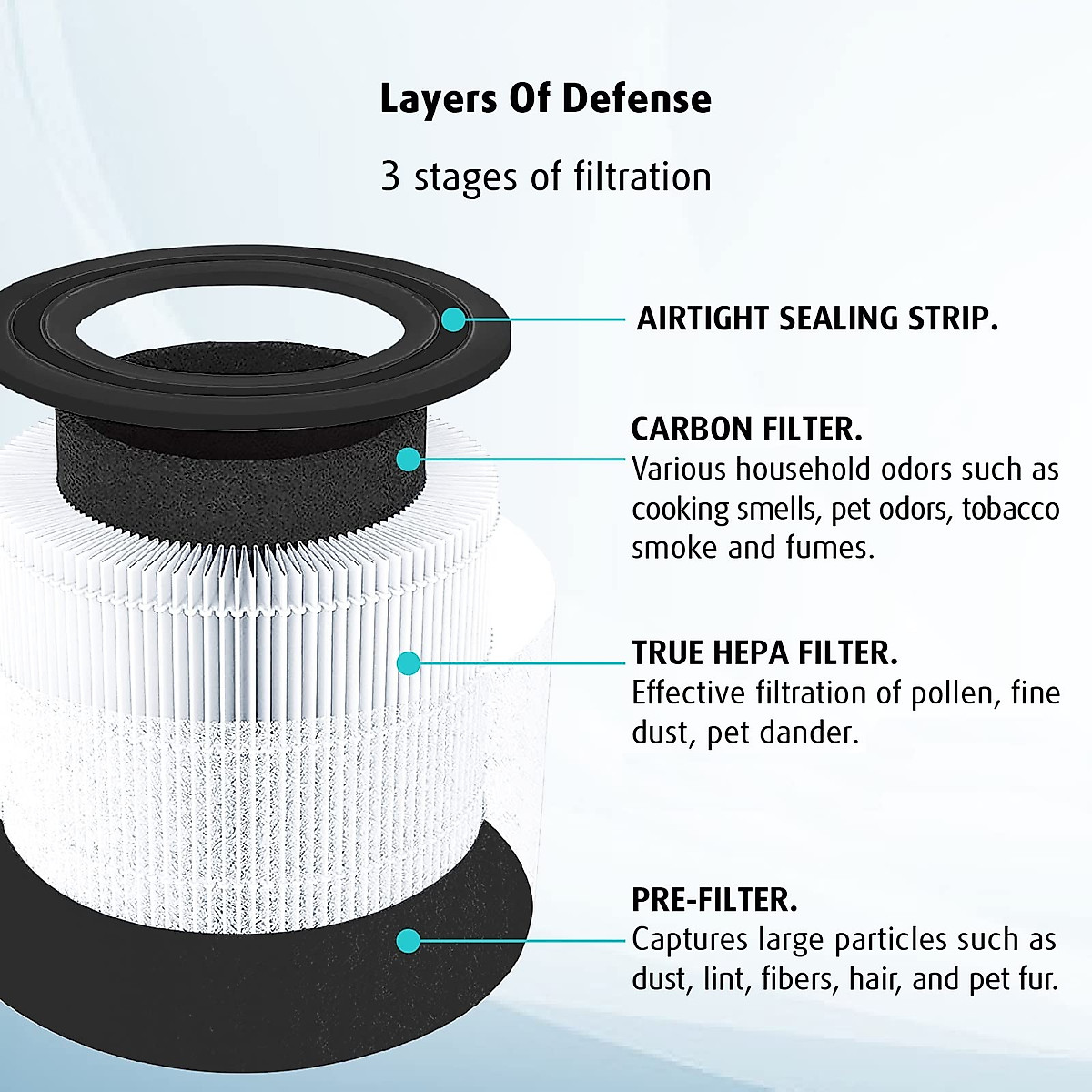 Layers Of Defense

3 stages of filtration

AIRTIGHT SEALING STRIP.

CARBON FILTER.
Various household odors such as cooking smells, pet odors, tobacco smoke and fumes.

TRUE HEPA FILTER.
Effective filtration of pollen, fine dust, pet dander.

PRE-FILTER.
Captures large particles such as dust, lint, fibers, hair, and pet fur.