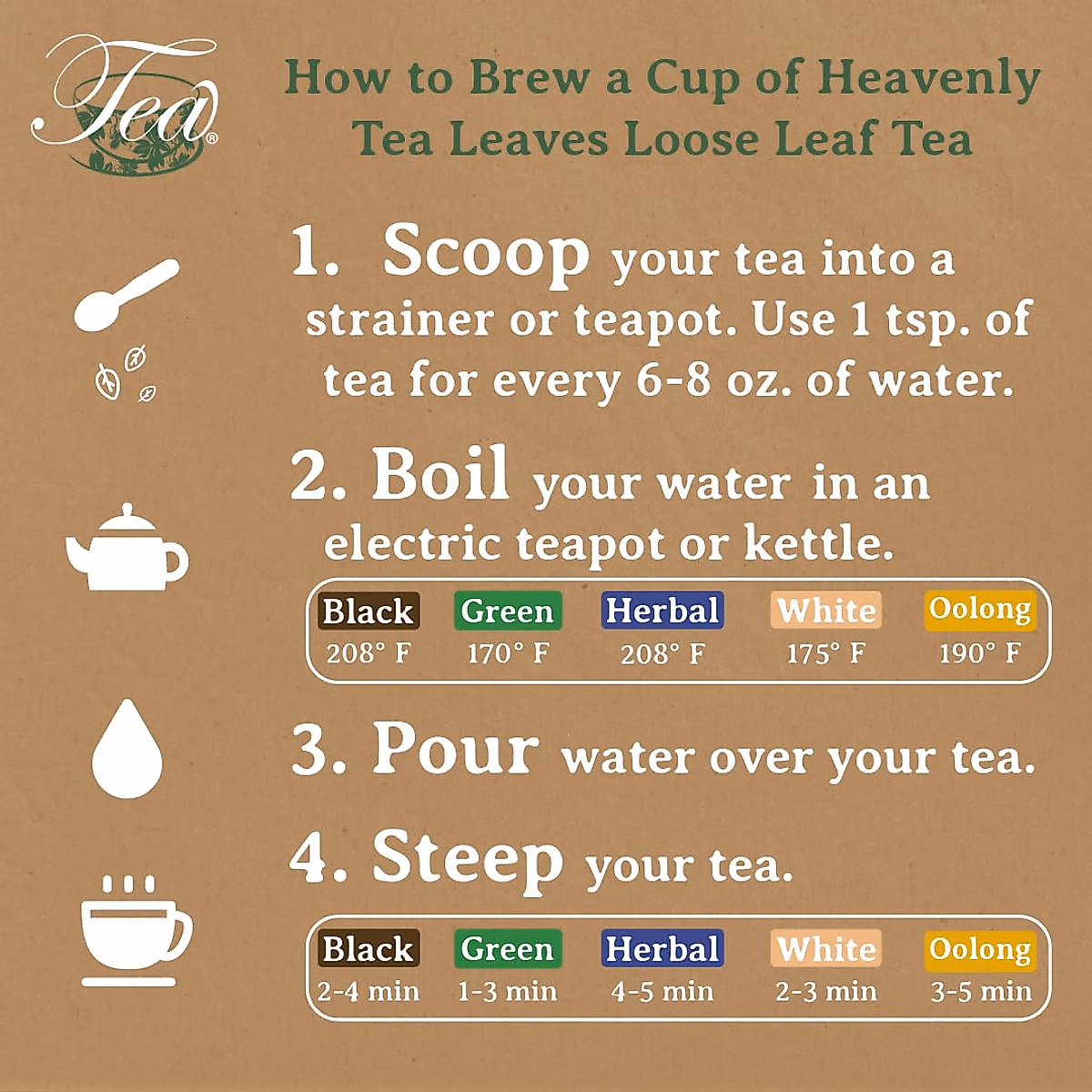 Tea®

How to Brew a Cup of Heavenly Tea Leaves Loose Leaf Tea

1. Scoop your tea into a strainer or teapot. Use 1 tsp. of tea for every 6-8 oz. of water.

2. Boil your water in an electric teapot or kettle.

| Black | Green | Herbal | White | Oolong |
|---|---|---|---|---|
| 208° F | 170° F | 208° F | 175° F | 190° F |

3. Pour water over your tea.

4. Steep your tea.

| Black | Green | Herbal | White | Oolong |
|---|---|---|---|---|
| 2-4 min | 1-3 min | 4-5 min | 2-3 min | 3-5 min |