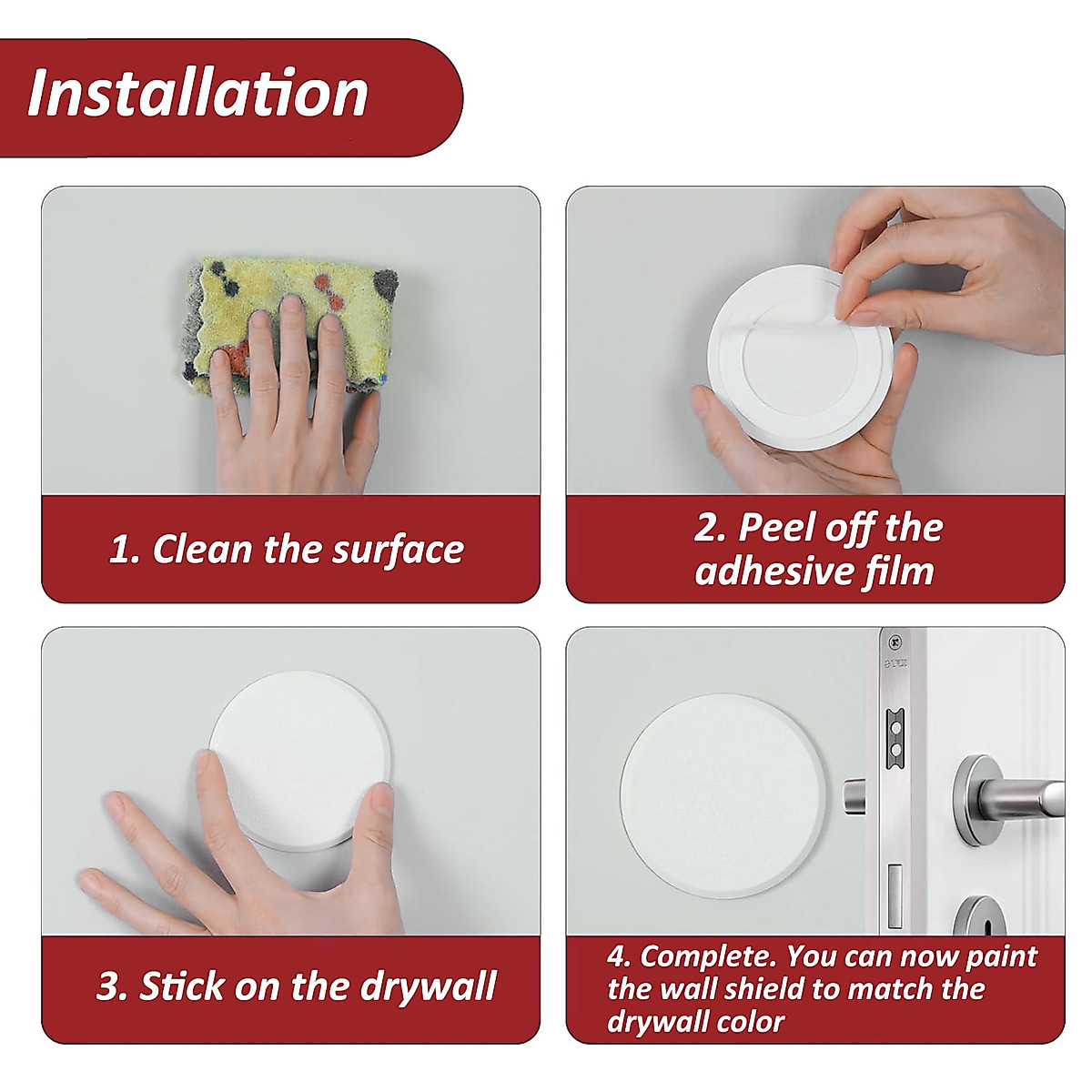 Installation

1. Clean the surface

2. Peel off the adhesive film

3. Stick on the drywall

4. Complete. You can now paint the wall shield to match the drywall color