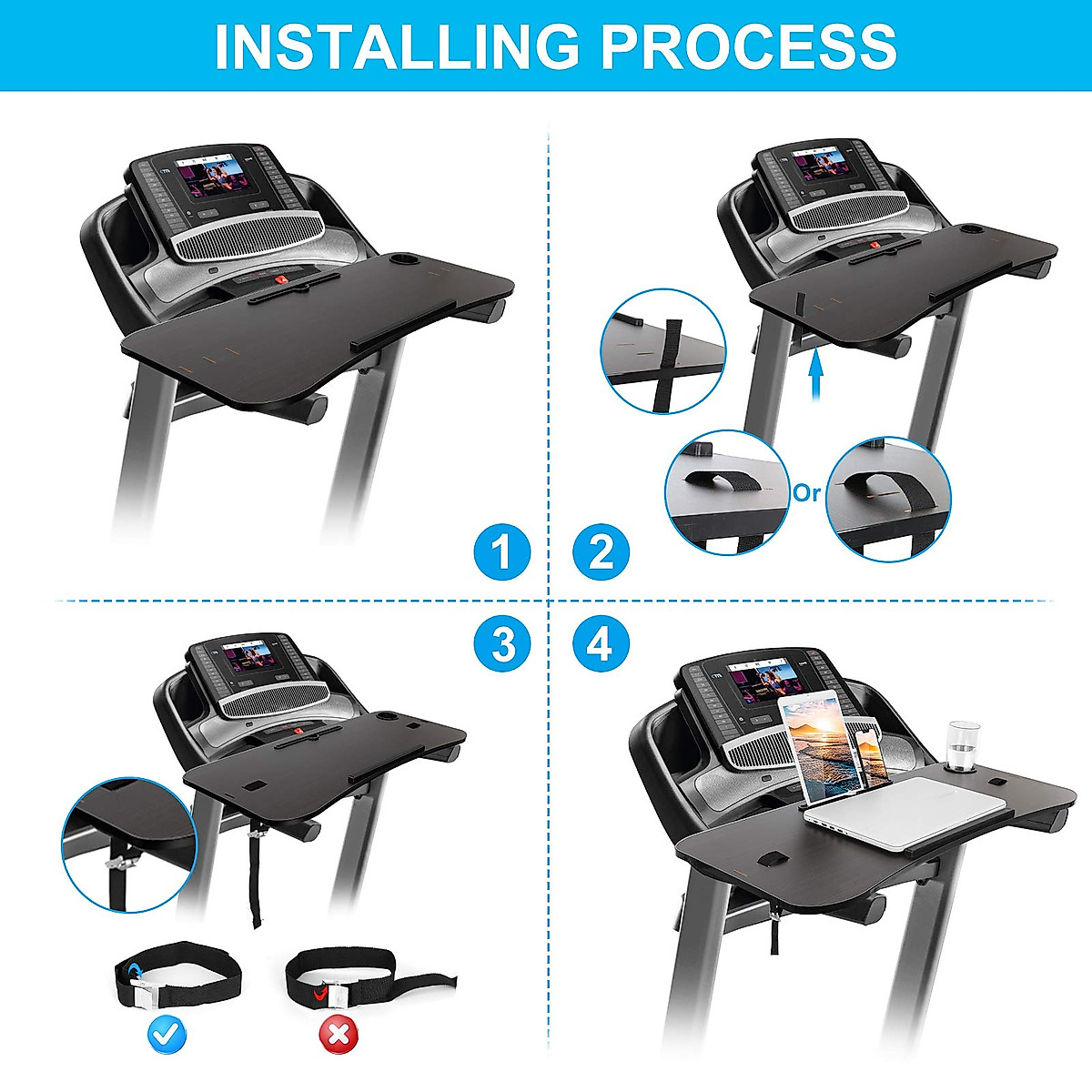 INSTALLING PROCESS

Or

1

2

3

4