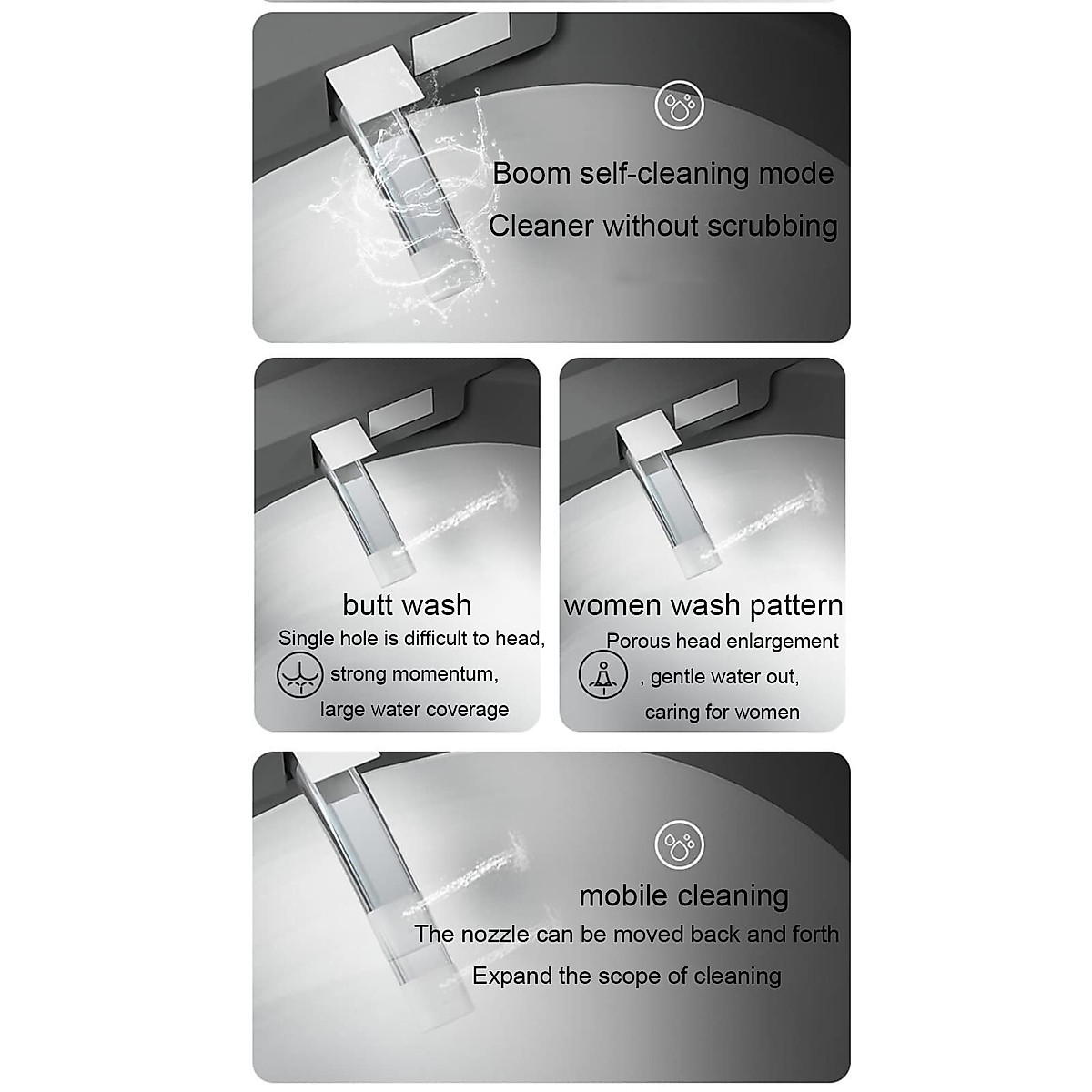 Boom self-cleaning mode
Cleaner without scrubbing

butt wash
Single hole is difficult to head,
strong momentum,
large water coverage

women wash pattern
Porous head enlargement
, gentle water out,
caring for women

mobile cleaning
The nozzle can be moved back and forth
Expand the scope of cleaning