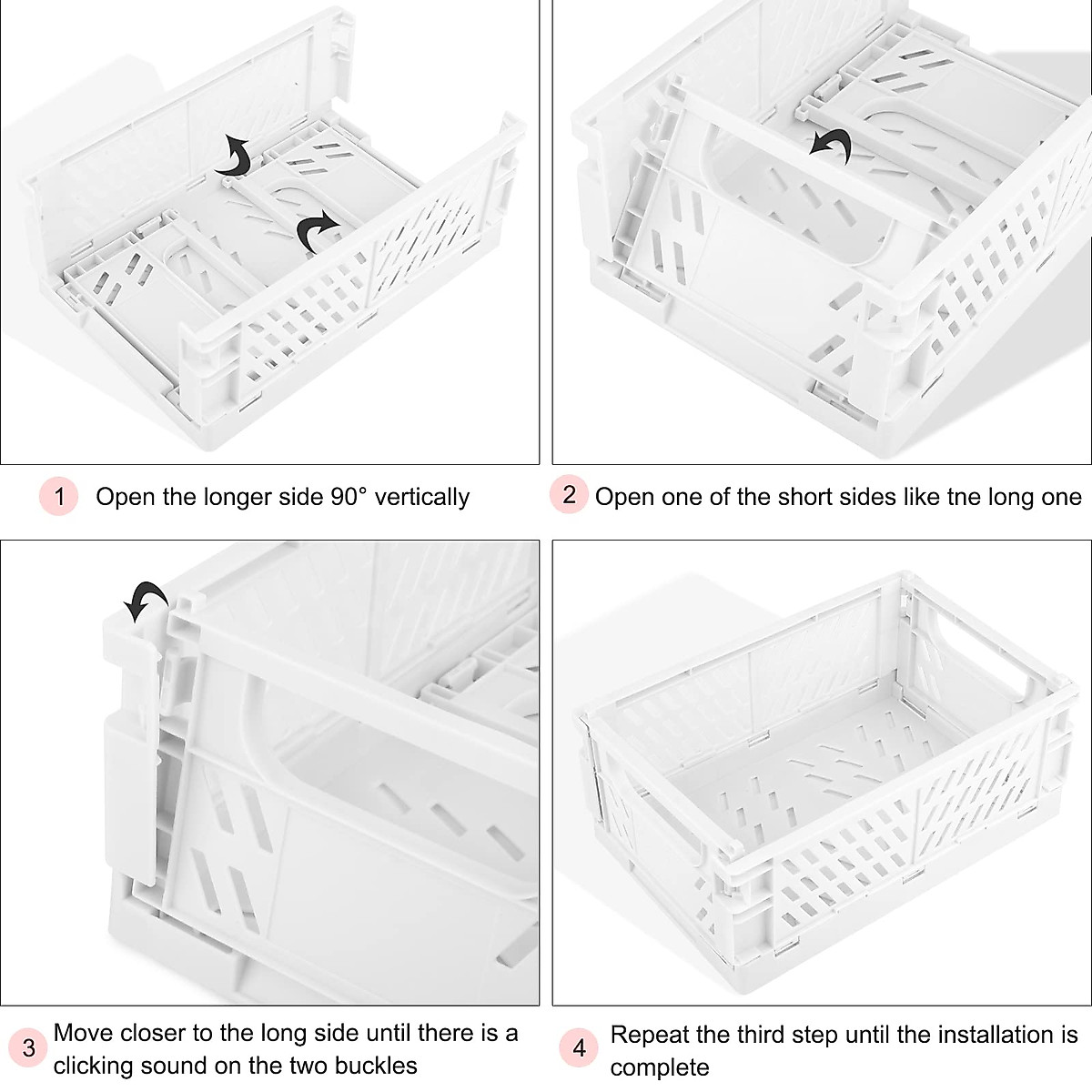 1 Open the longer side 90° vertically

2 Open one of the short sides like tne long one

3 Move closer to the long side until there is a clicking sound on the two buckles

4 Repeat the third step until the installation is complete