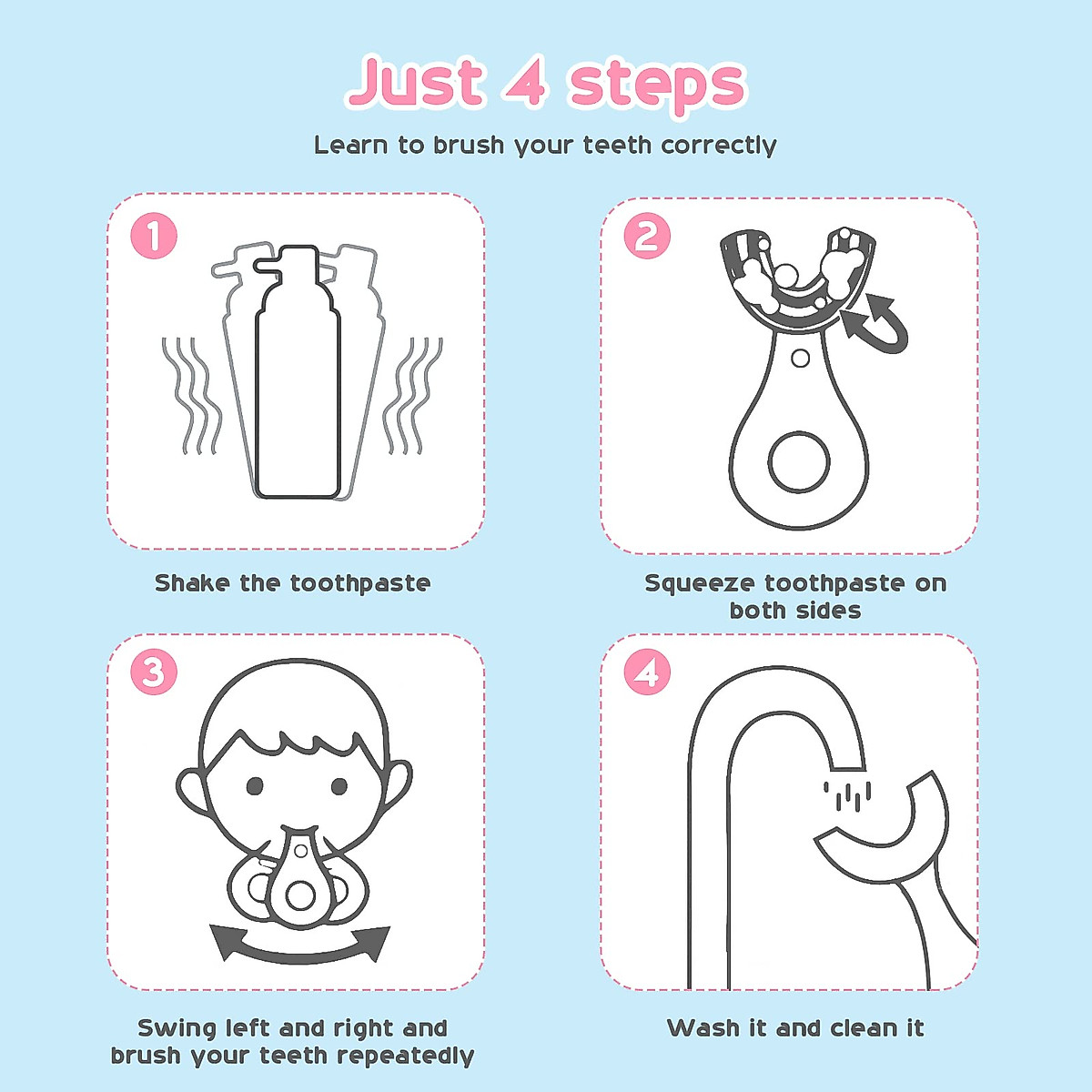 Just 4 steps

Learn to brush your teeth correctly

1

Shake the toothpaste

2

Squeeze toothpaste on both sides

3

Swing left and right and brush your teeth repeatedly

4

Wash it and clean it