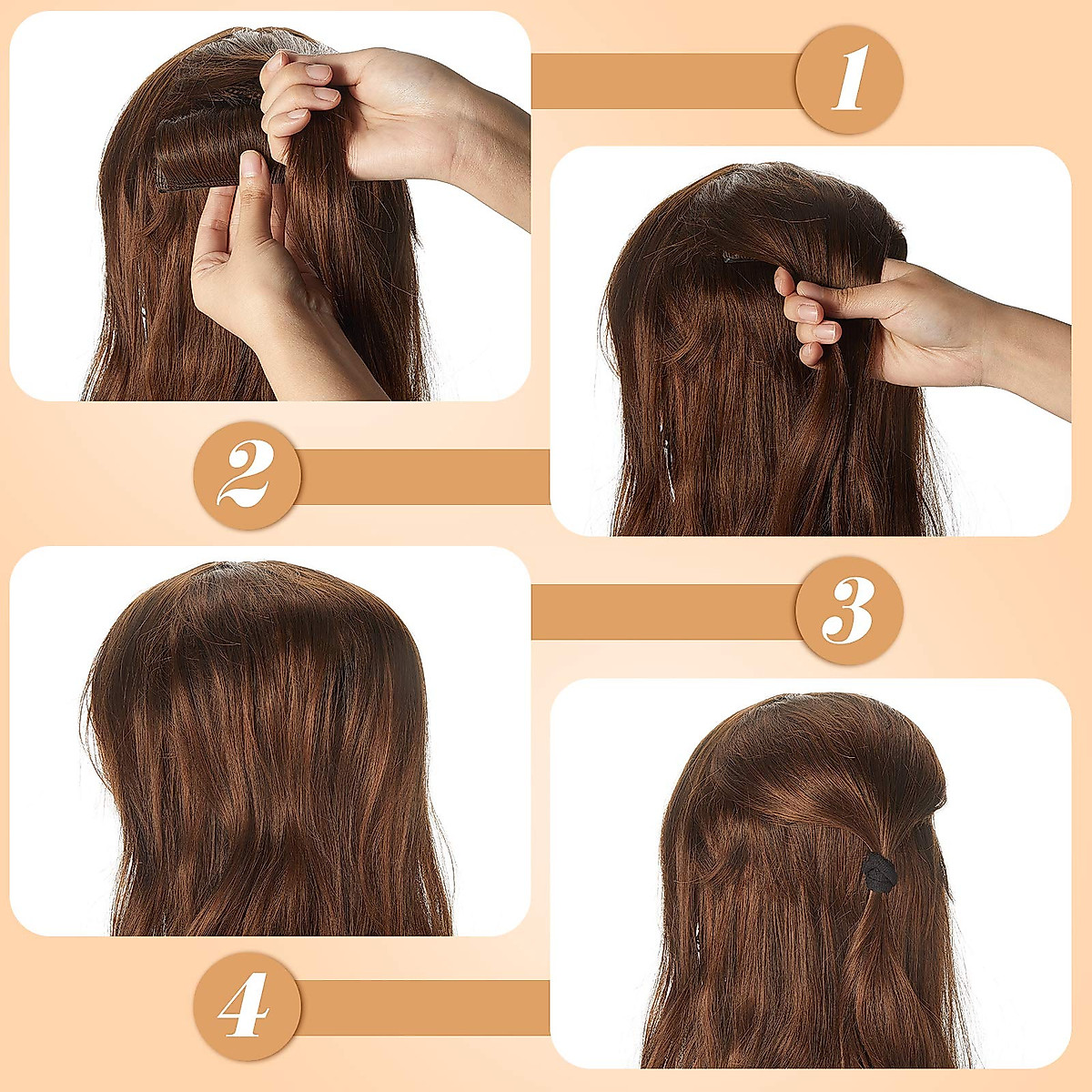 1

2

3

4