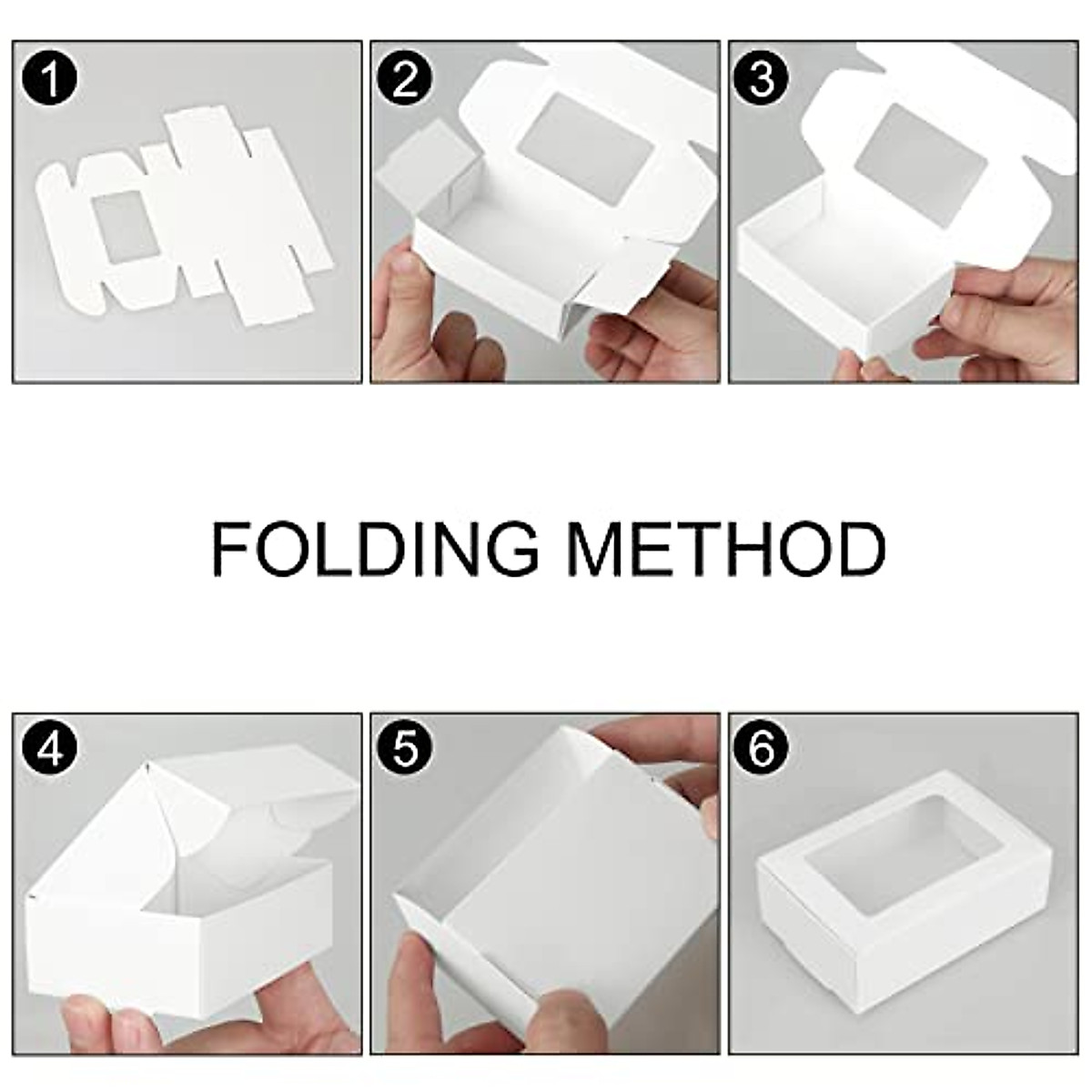 1

2

3

FOLDING METHOD

4

5

6