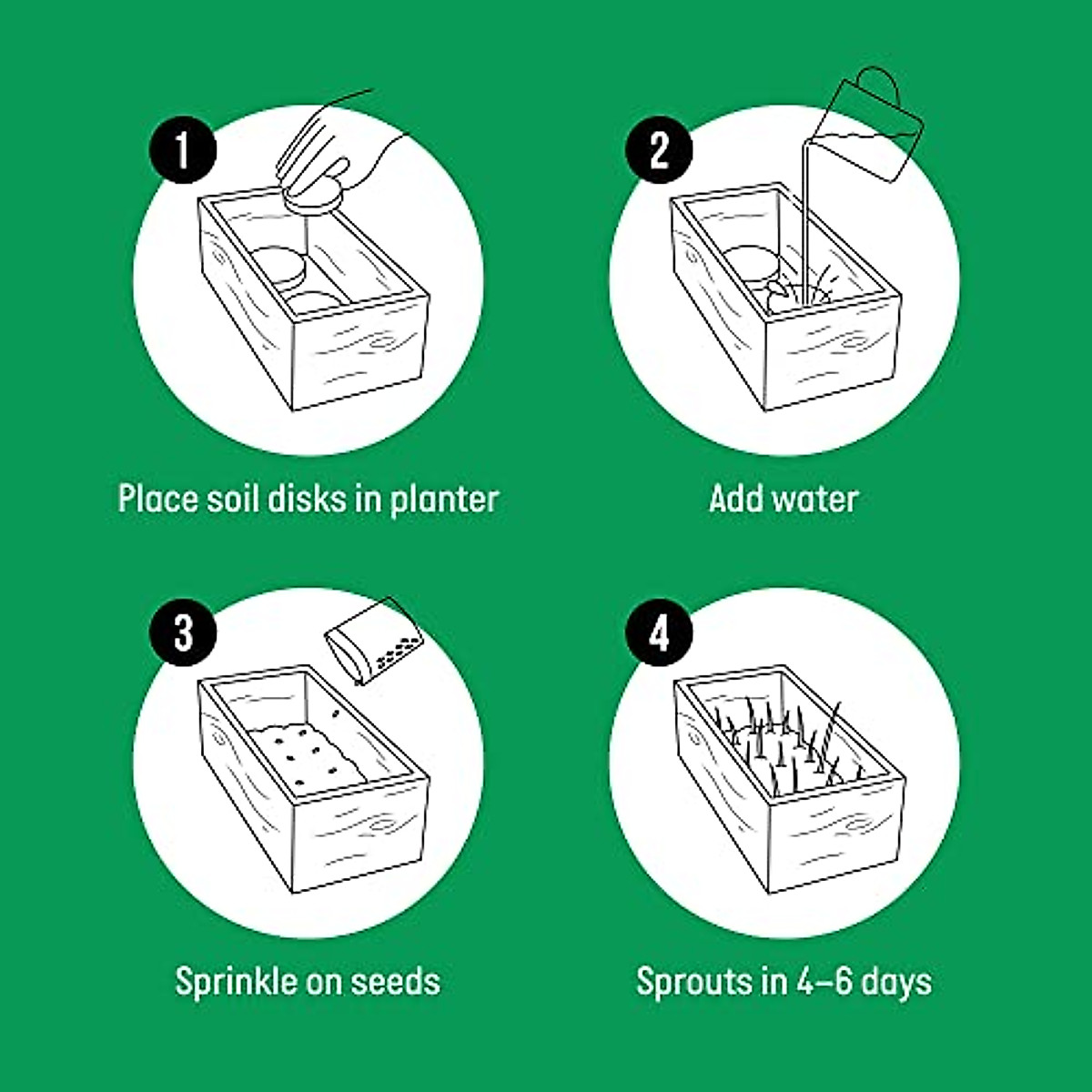 1

Place soil disks in planter

2

Add water

3

Sprinkle on seeds

4

Sprouts in 4–6 days