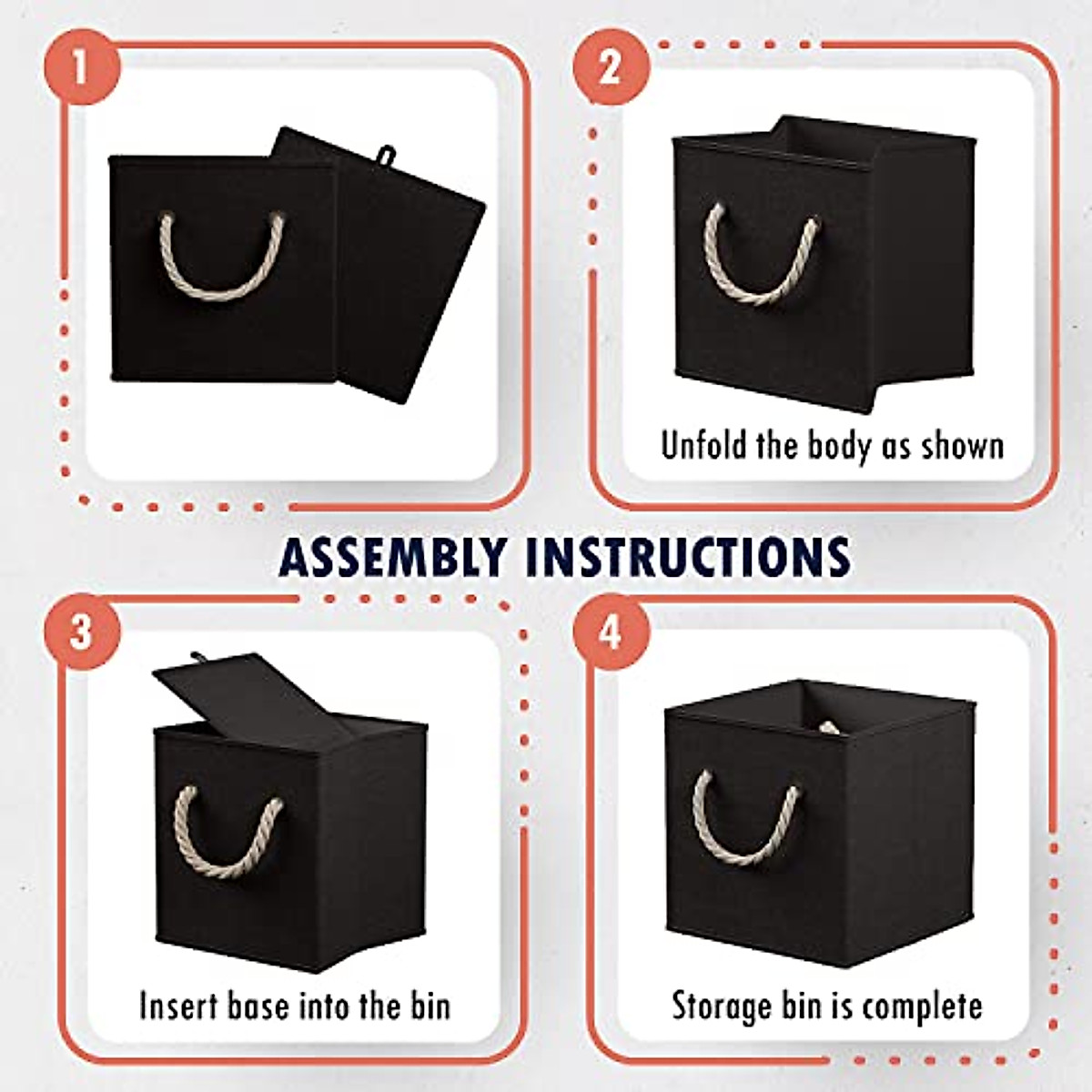 1

2

Unfold the body as shown

ASSEMBLY INSTRUCTIONS

3

Insert base into the bin

4

Storage bin is complete