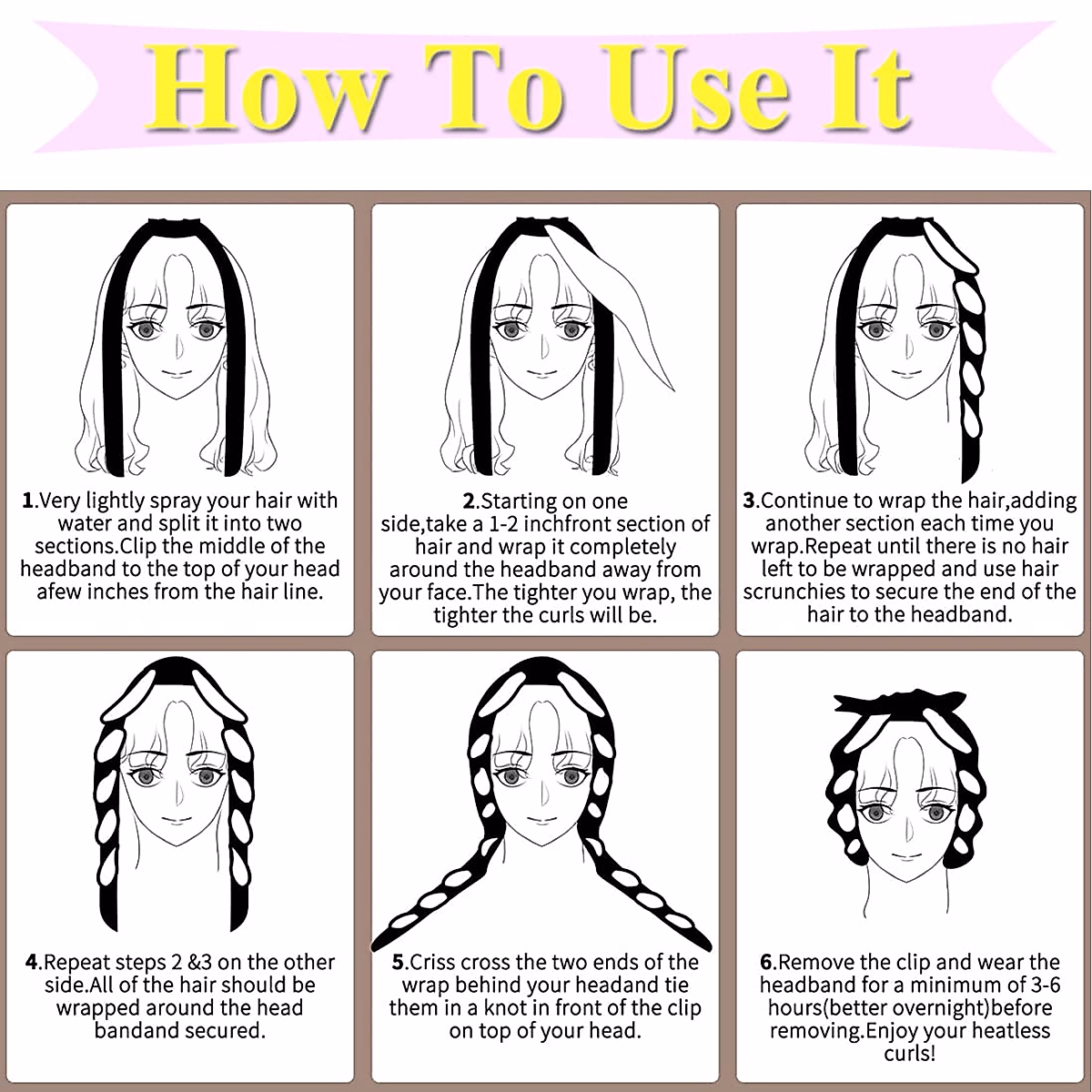 How To Use It

1.Very lightly spray your hair with water and split it into two sections.Clip the middle of the headband to the top of your head afew inches from the hair line.

2.Starting on one side,take a 1-2 inchfront section of hair and wrap it completely around the headband away from your face.The tighter you wrap, the tighter the curls will be.

3.Continue to wrap the hair,adding another section each time you wrap.Repeat until there is no hair left to be wrapped and use hair scrunchies to secure the end of the hair to the headband.

4.Repeat steps 2 &3 on the other side.All of the hair should be wrapped around the head bandand secured.

5.Criss cross the two ends of the wrap behind your headand tie them in a knot in front of the clip on top of your head.

6.Remove the clip and wear the headband for a minimum of 3-6 hours(better overnight)before removing.Enjoy your heatless curls!