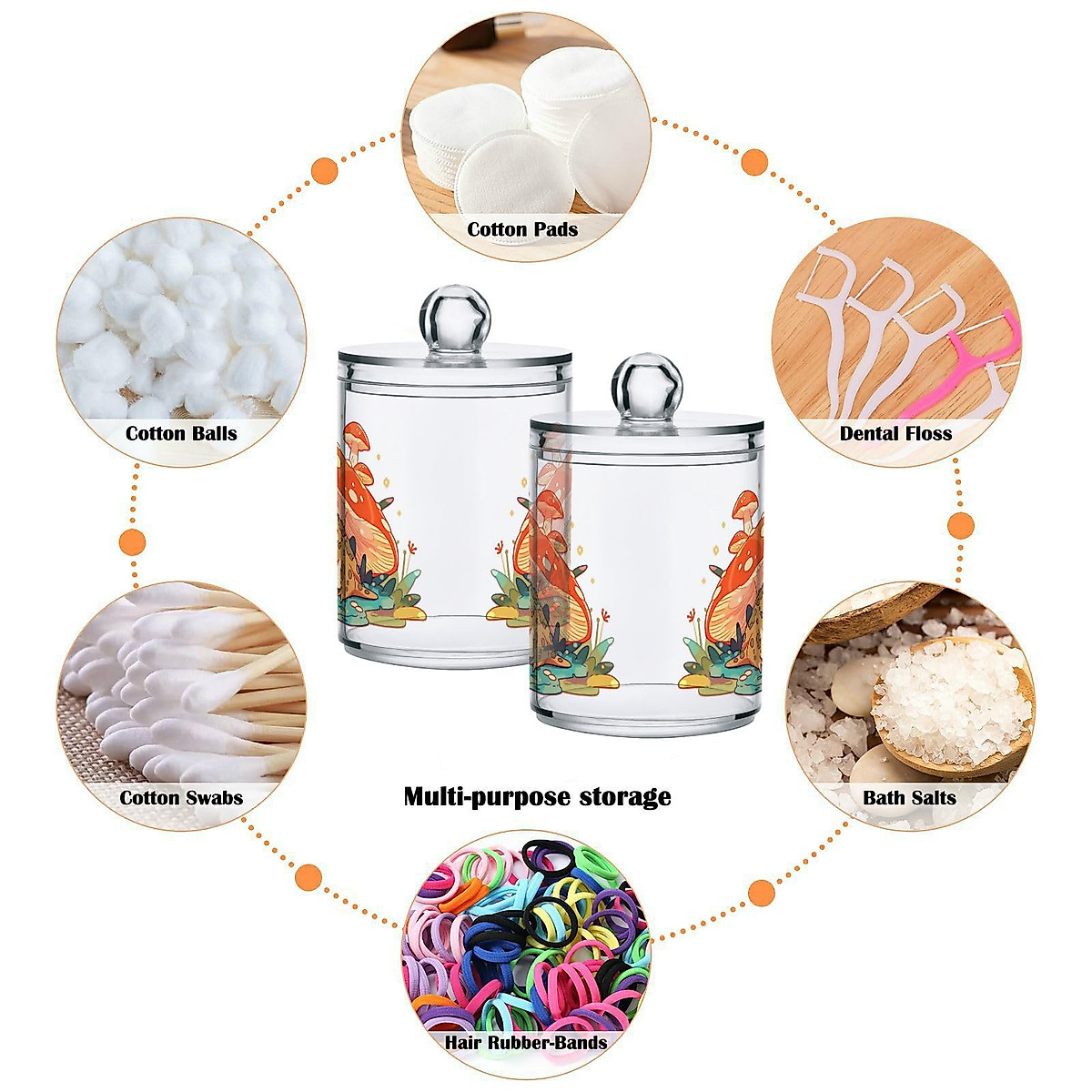 Cotton Pads

Cotton Balls

Dental Floss

Cotton Swabs

Multi-purpose storage

Bath Salts

Hair Rubber-Bands