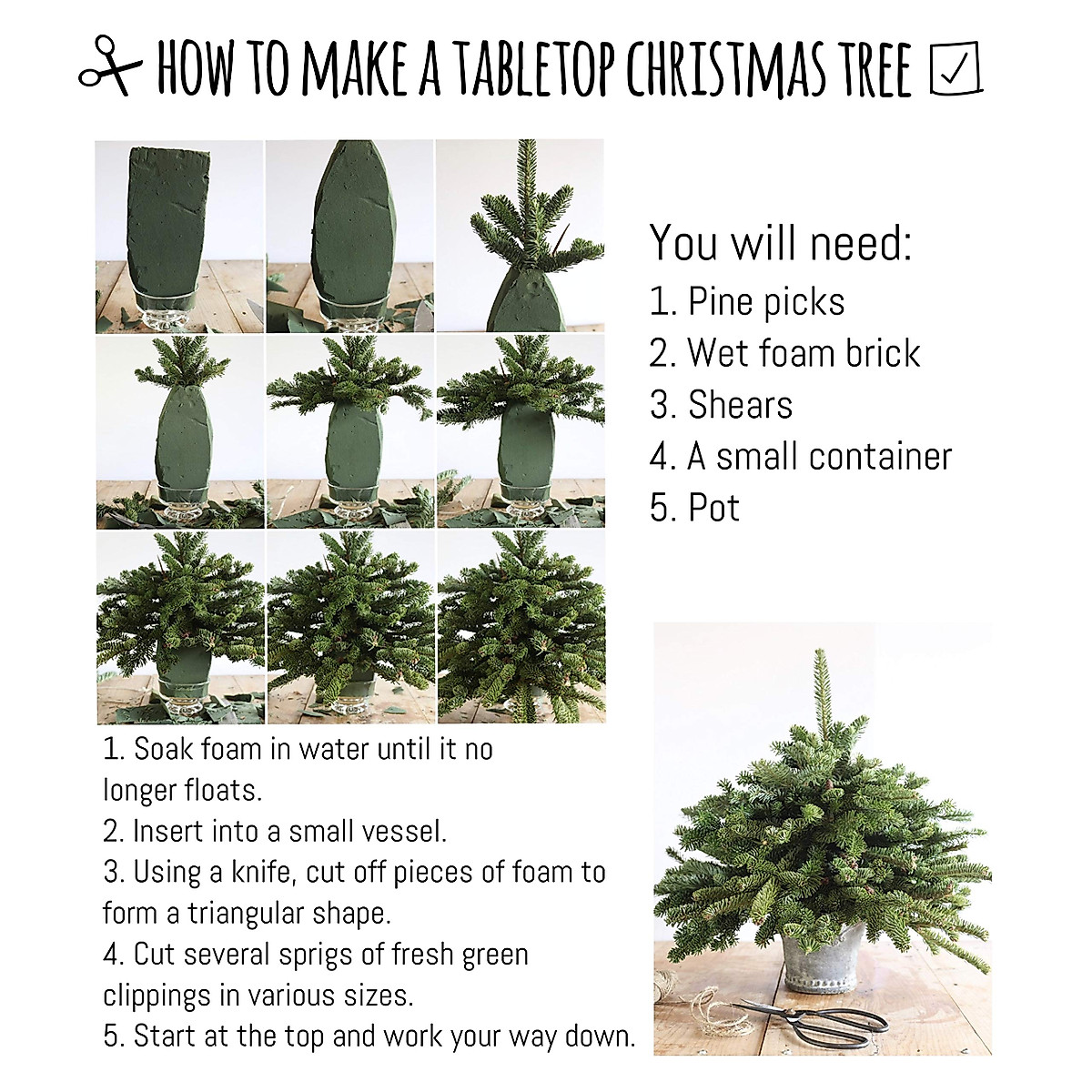 HOW TO MAKE A TABLETOP CHRISTMAS TREE

You will need:
1. Pine picks
2. Wet foam brick
3. Shears
4. A small container
5. Pot

1. Soak foam in water until it no longer floats.
2. Insert into a small vessel.
3. Using a knife, cut off pieces of foam to form a triangular shape.
4. Cut several sprigs of fresh green clippings in various sizes.
5. Start at the top and work your way down.