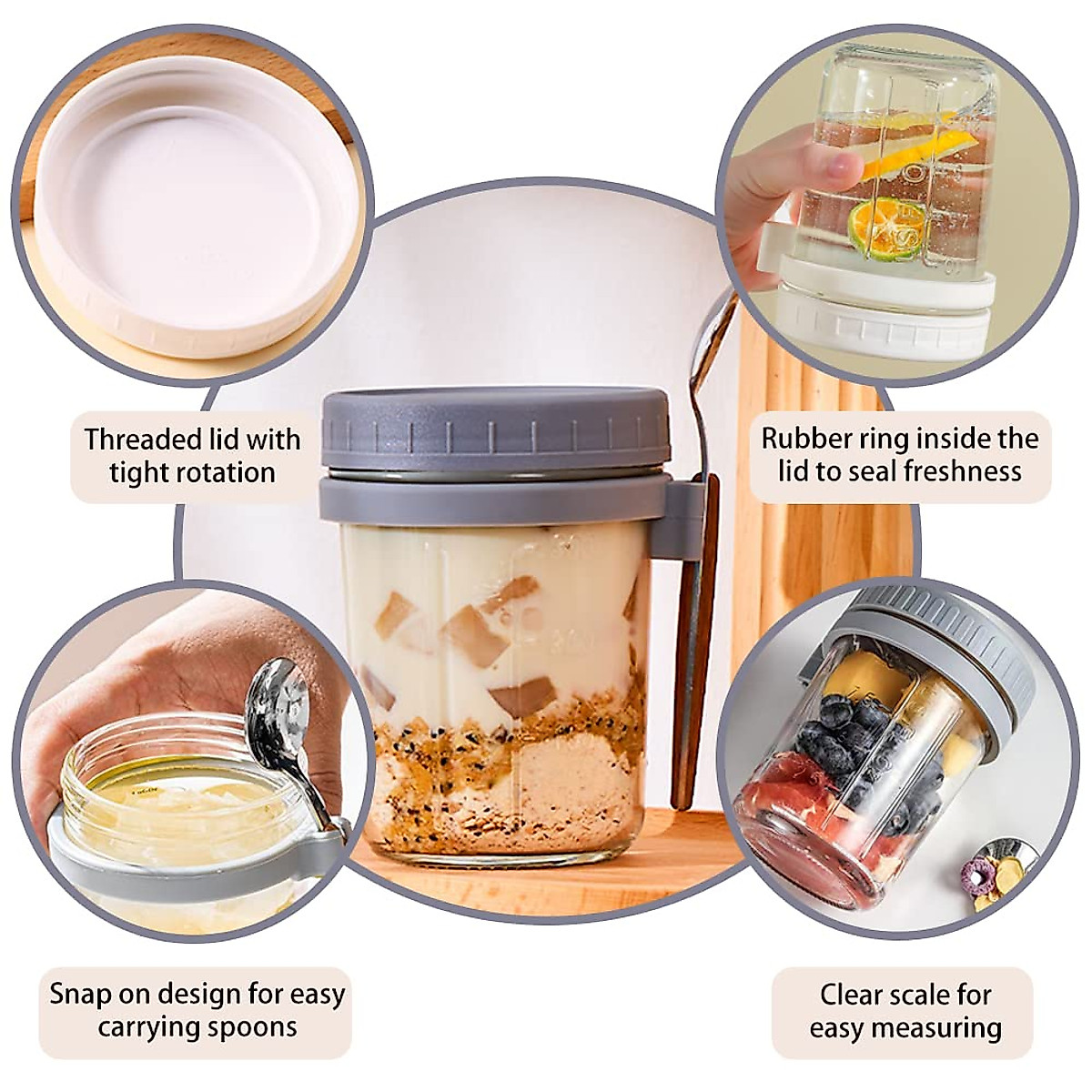 Threaded lid with tight rotation

Rubber ring inside the lid to seal freshness

Snap on design for easy carrying spoons

Clear scale for easy measuring